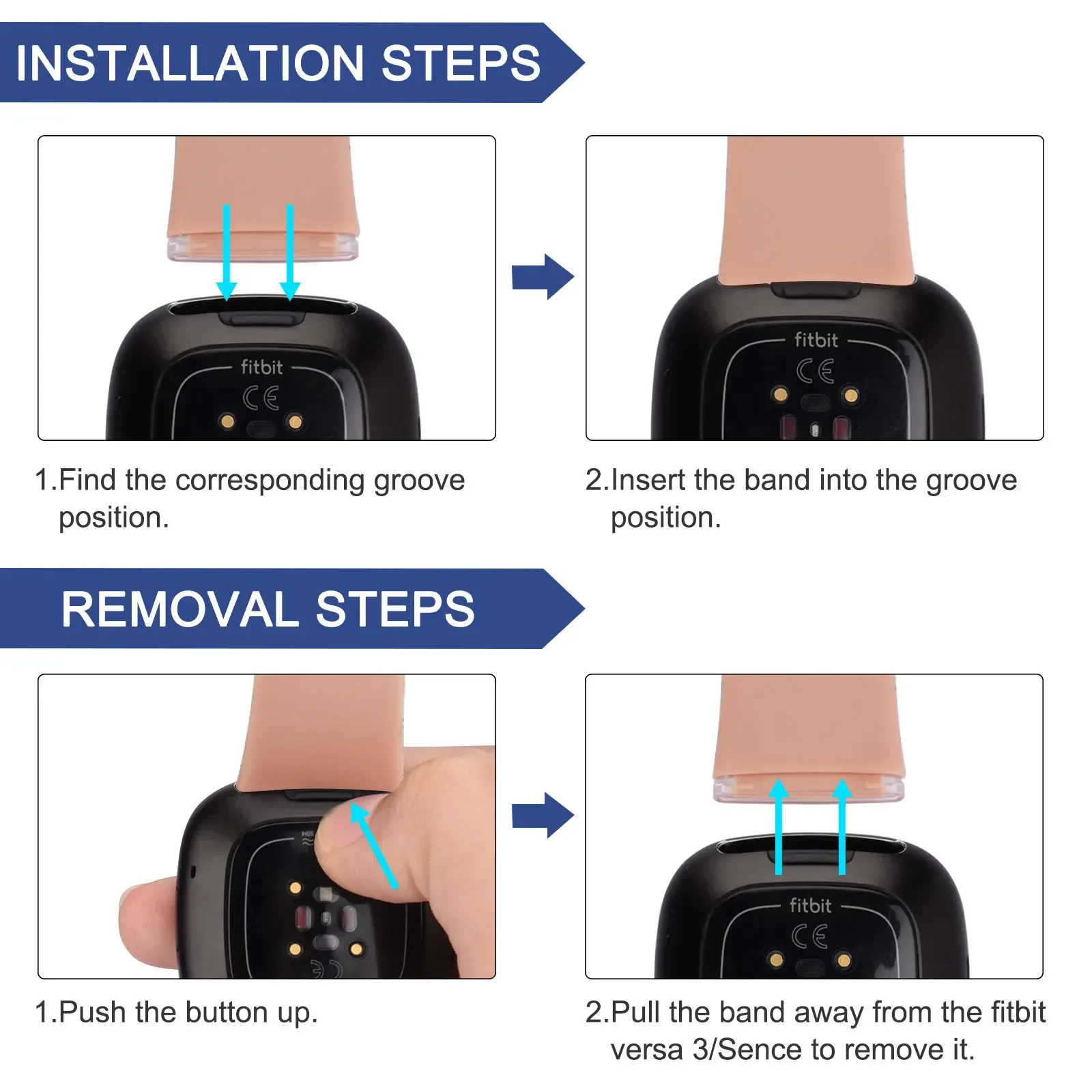 INSTALLATION STEPS

fitbit

CE

fitbit

CE

1.Find the corresponding groove position.

2.Insert the band into the groove position.

REMOVAL STEPS

fitbit

CE

1.Push the button up.

2.Pull the band away from the fitbit versa 3/Sence to remove it.