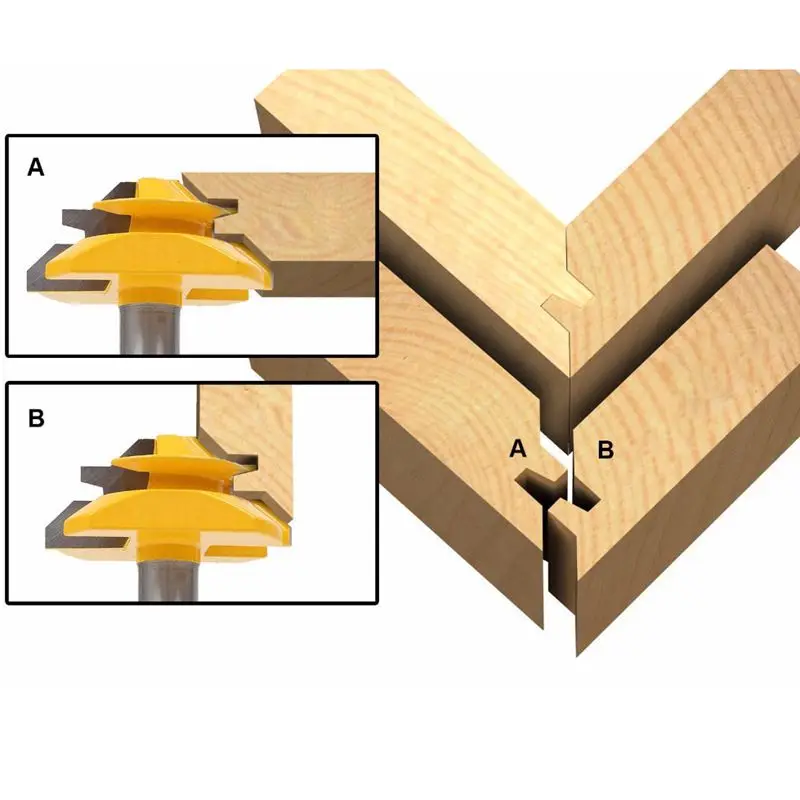 A

B

A B