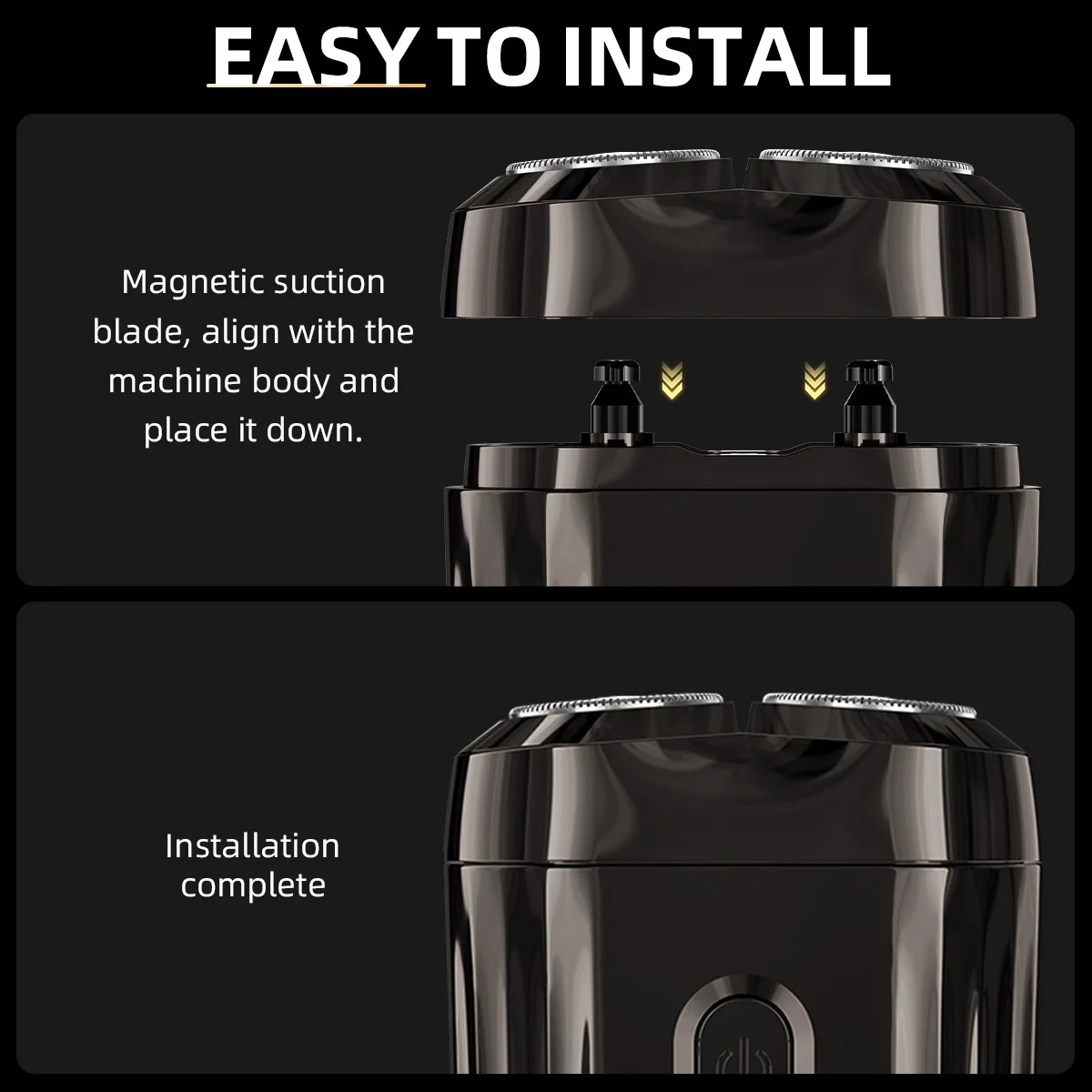 EASY TO INSTALL

Magnetic suction blade, align with the machine body and place it down.

Installation complete