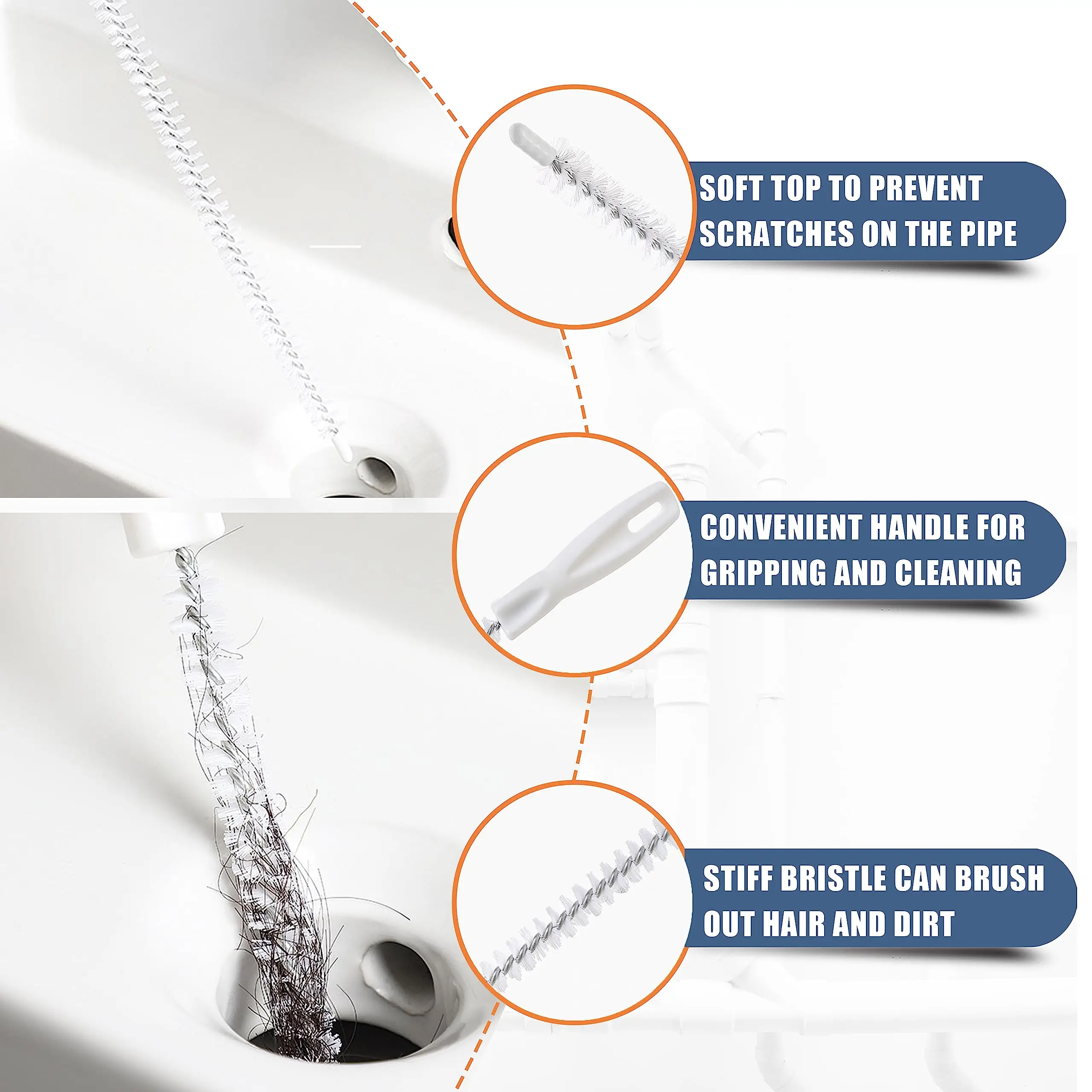 SOFT TOP TO PREVENT SCRATCHES ON THE PIPE

CONVENIENT HANDLE FOR GRIPPING AND CLEANING

STIFF BRISTLE CAN BRUSH OUT HAIR AND DIRT