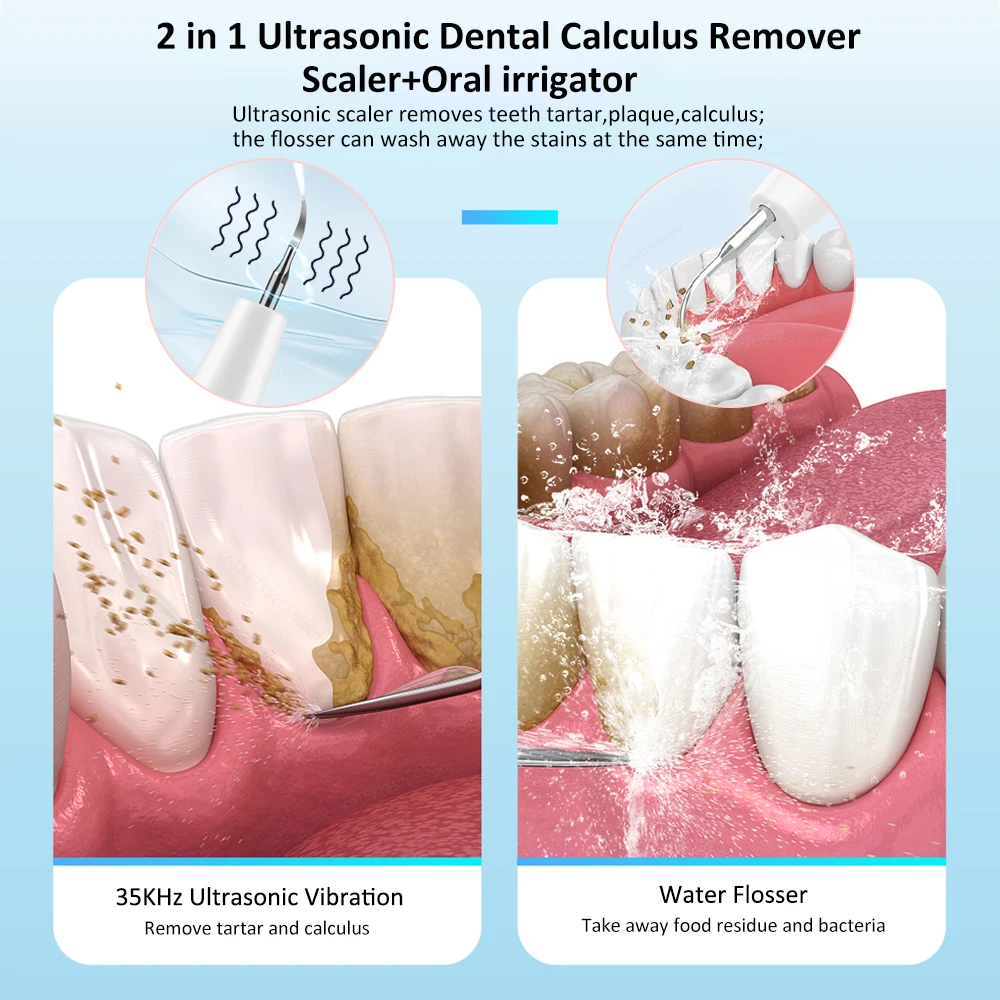 2 in 1 Ultrasonic Dental Calculus Remover
Scaler+Oral irrigator

Ultrasonic scaler removes teeth tartar,plaque,calculus;
the flosser can wash away the stains at the same time;

35KHz Ultrasonic Vibration
Remove tartar and calculus

Water Flosser
Take away food residue and bacteria