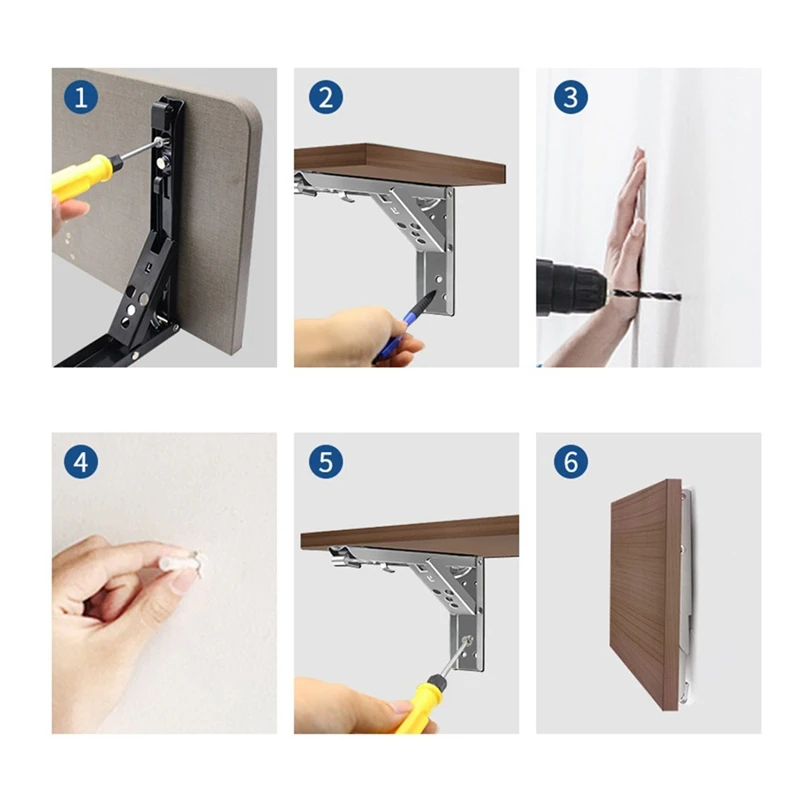 1
2
3
4
5
6