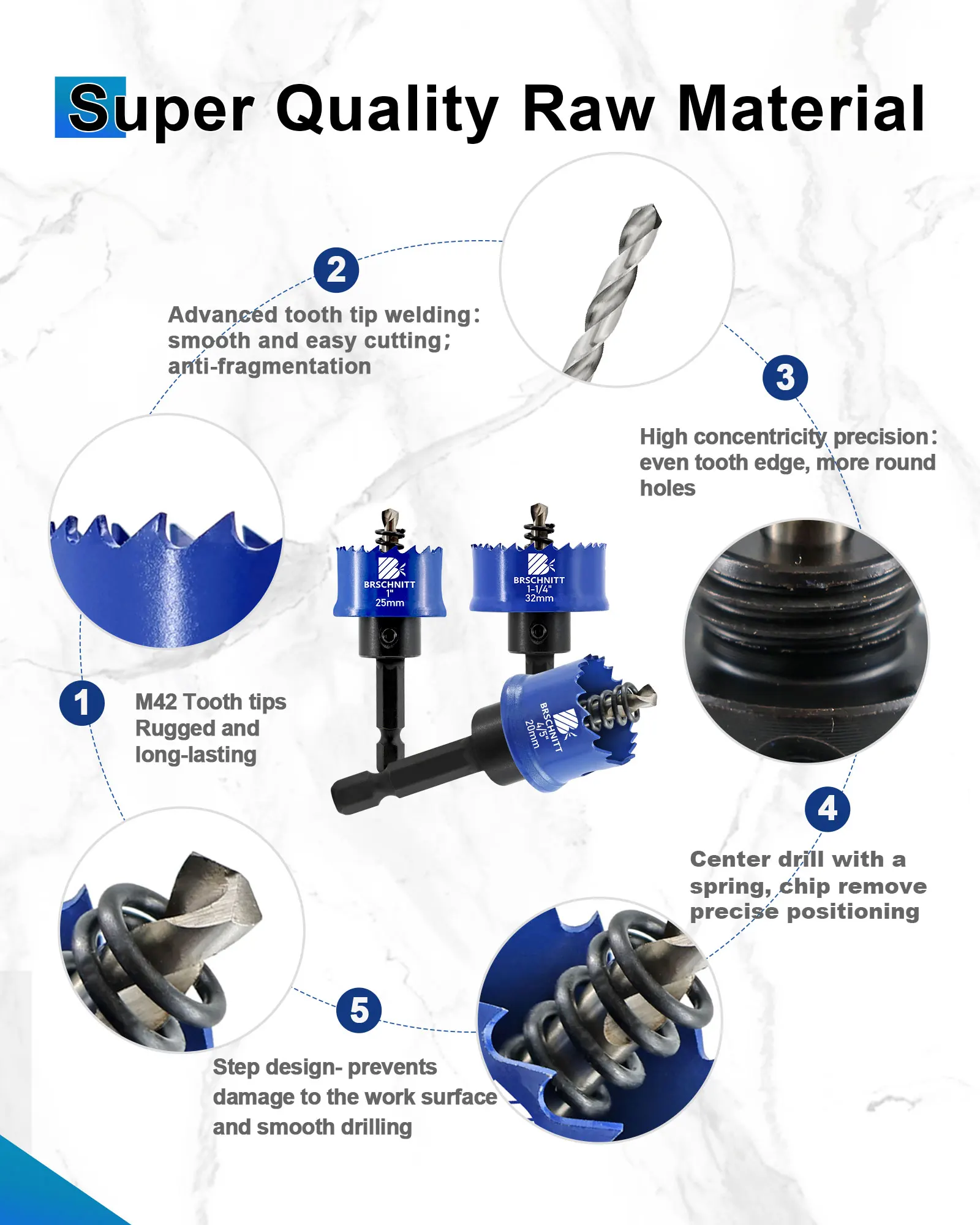 Super Quality Raw Material

2

Advanced tooth tip welding: smooth and easy cutting; anti-fragmentation

3

High concentricity precision: even tooth edge, more round holes

BRSCHNITT
1"
25mm

BRSCHNITT
1-1/4"
32mm

BRSCHNITT
4/5"
20mm

1

M42 Tooth tips
Rugged and long-lasting

4

Center drill with a spring, chip remove precise positioning

5

Step design- prevents damage to the work surface and smooth drilling