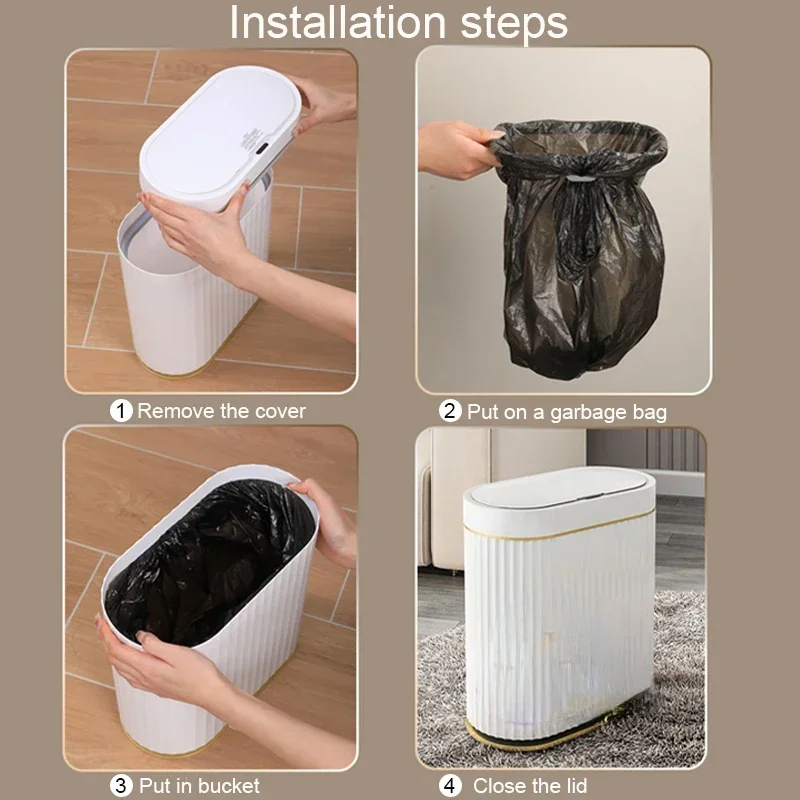 Installation steps

1 Remove the cover

2 Put on a garbage bag

3 Put in bucket

4 Close the lid