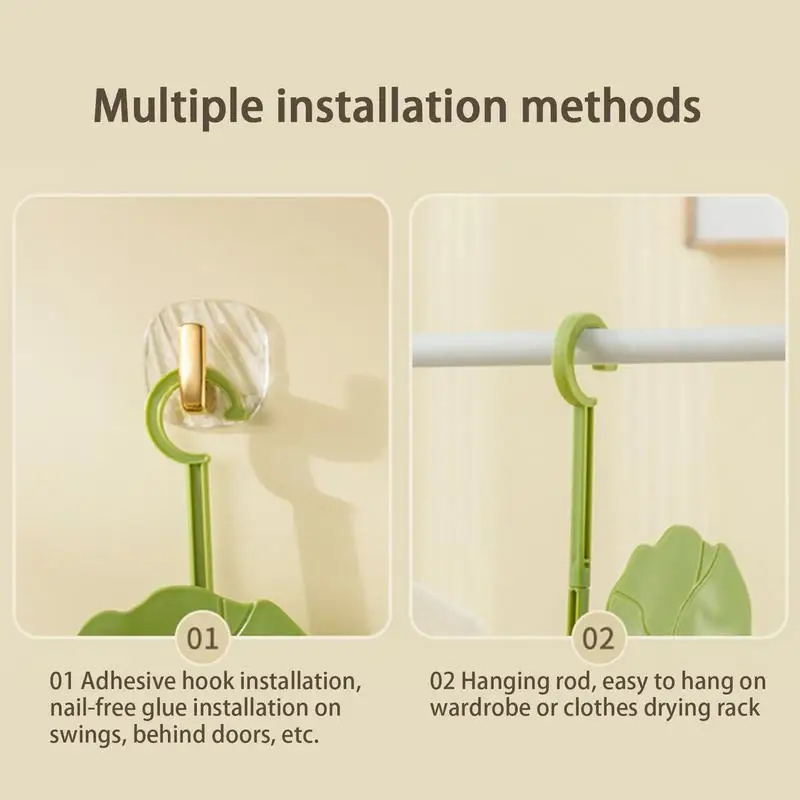 Multiple installation methods

01

01 Adhesive hook installation, nail-free glue installation on swings, behind doors, etc.

02

02 Hanging rod, easy to hang on wardrobe or clothes drying rack