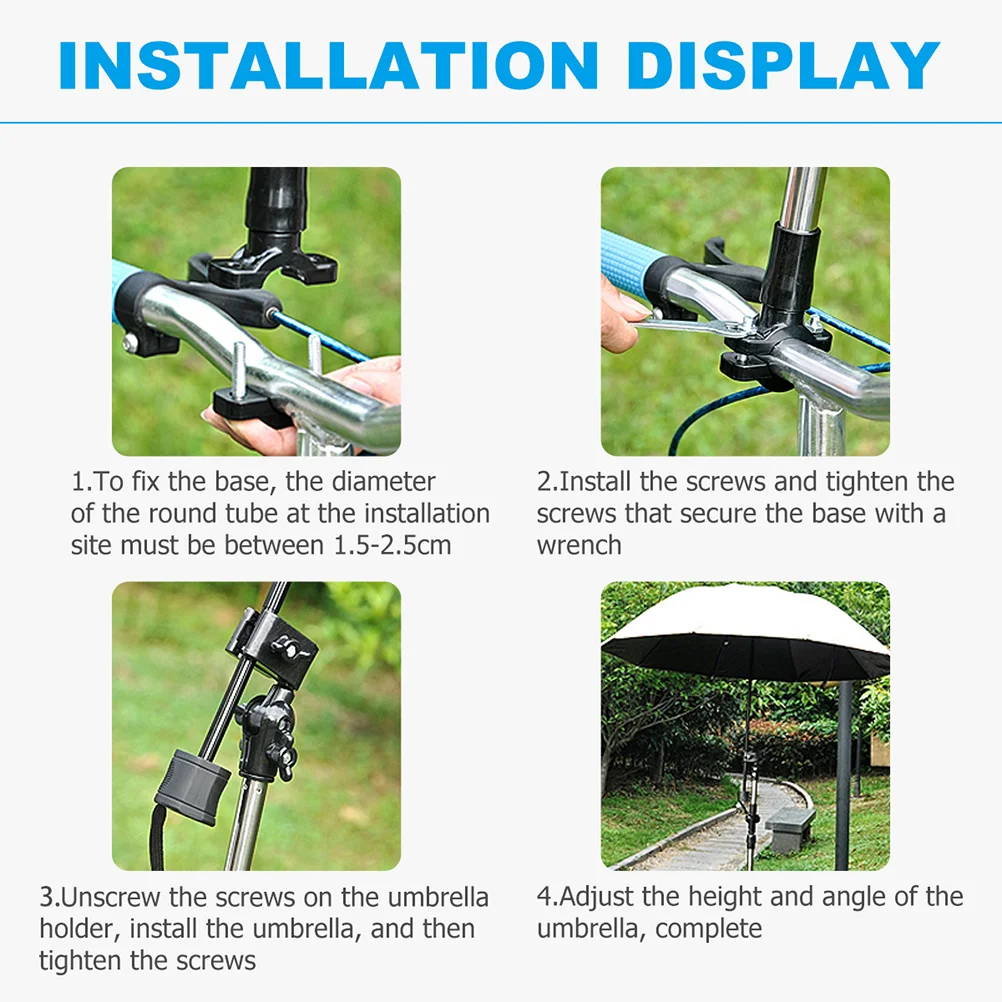 INSTALLATION DISPLAY

1.To fix the base, the diameter of the round tube at the installation site must be between 1.5-2.5cm

2.Install the screws and tighten the screws that secure the base with a wrench

3.Unscrew the screws on the umbrella holder, install the umbrella, and then tighten the screws

4.Adjust the height and angle of the umbrella, complete