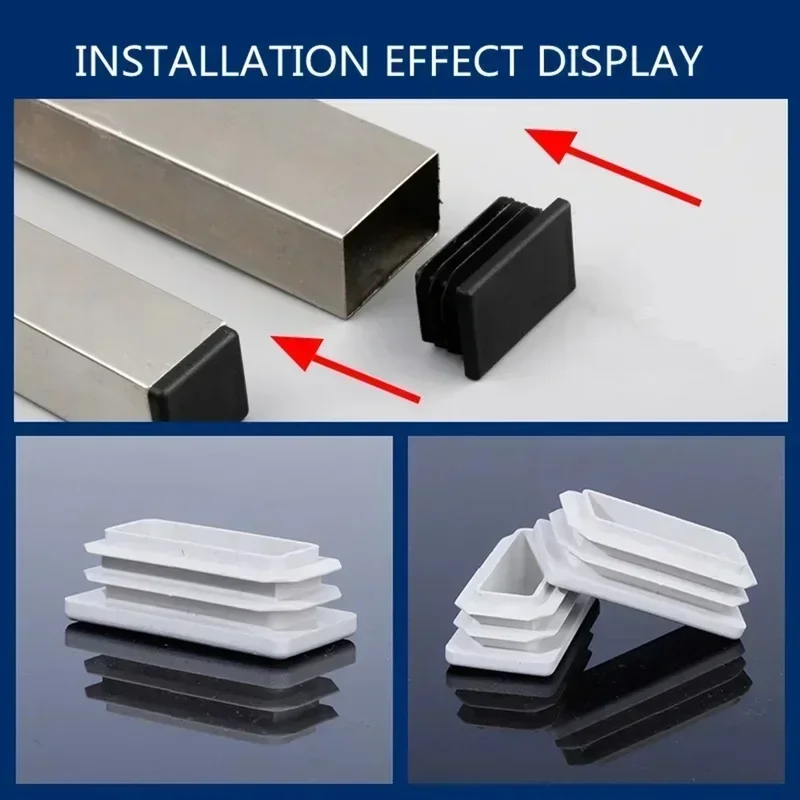 INSTALLATION EFFECT DISPLAY