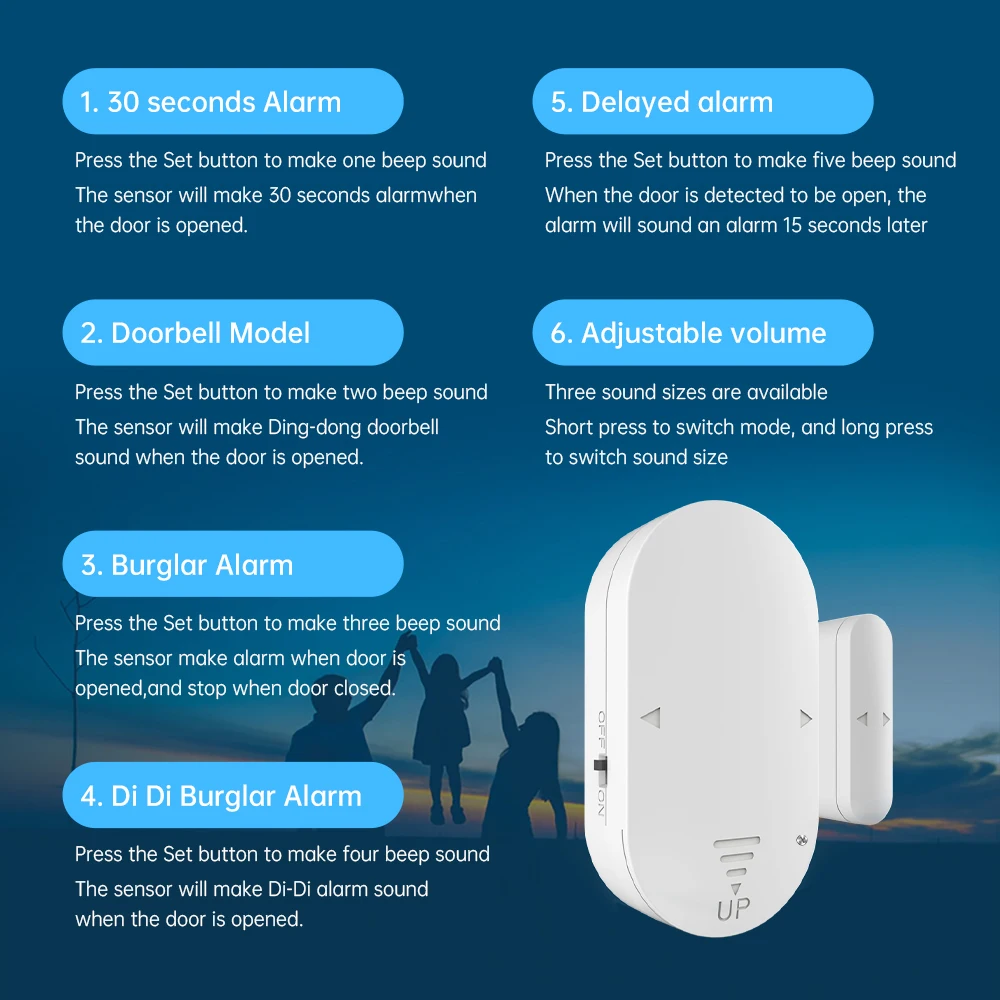 1. 30 seconds Alarm

Press the Set button to make one beep sound
The sensor will make 30 seconds alarmwhen the door is opened.

2. Doorbell Model

Press the Set button to make two beep sound
The sensor will make Ding-dong doorbell sound when the door is opened.

3. Burglar Alarm

Press the Set button to make three beep sound
The sensor make alarm when door is opened,and stop when door closed.

4. Di Di Burglar Alarm

Press the Set button to make four beep sound
The sensor will make Di-Di alarm sound when the door is opened.

5. Delayed alarm

Press the Set button to make five beep sound
When the door is detected to be open, the alarm will sound an alarm 15 seconds later

6. Adjustable volume

Three sound sizes are available
Short press to switch mode, and long press to switch sound size

OFF ON

UP