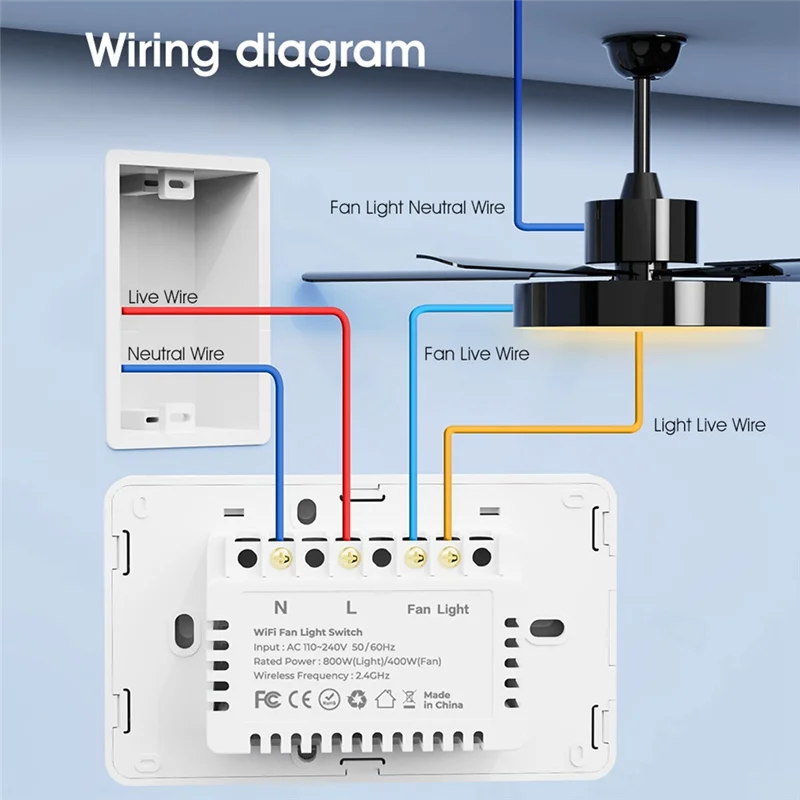 Wiring diagram

Fan Light Neutral Wire

Live Wire

Neutral Wire

Fan Live Wire

Light Live Wire

N L Fan Light

WiFi Fan Light Switch
Input : AC 110~240V 50/60Hz
Rated Power : 800W(Light)/400W(Fan)
Wireless Frequency : 2.4GHz

FC CE RoHS Made in China