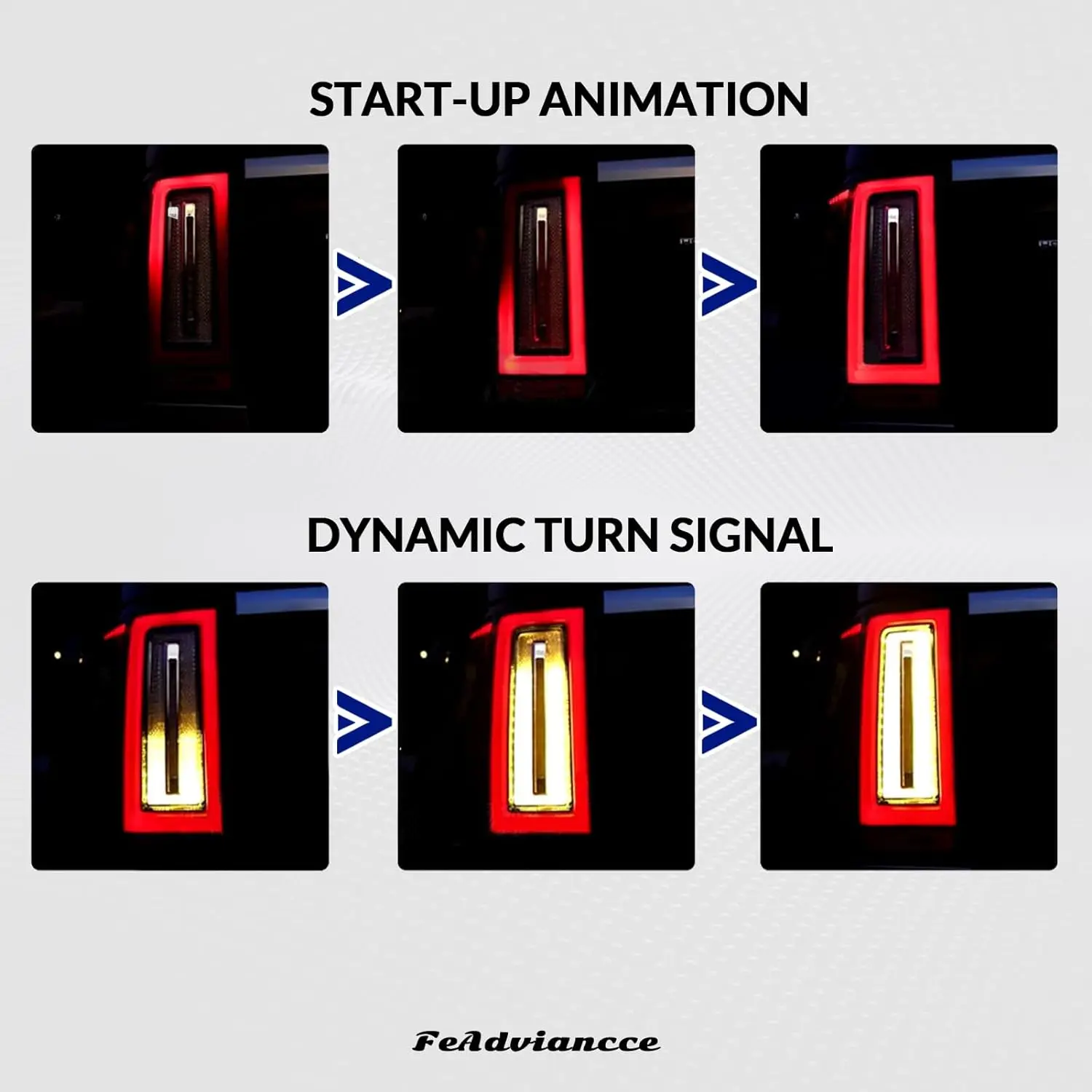 START-UP ANIMATION

DYNAMIC TURN SIGNAL

FeAdviancce