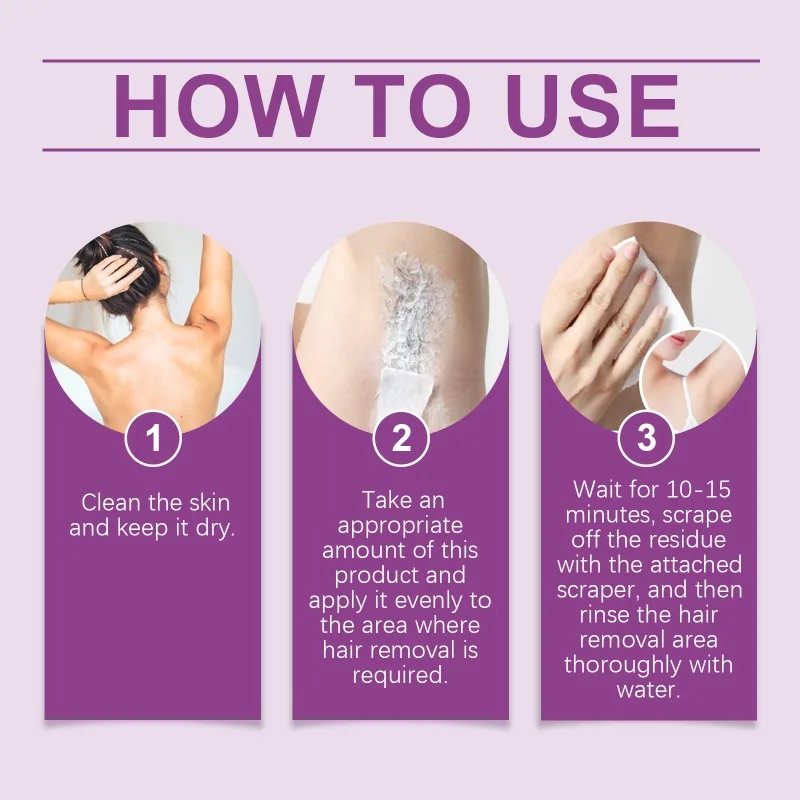 HOW TO USE

1

Clean the skin and keep it dry.

2

Take an appropriate amount of this product and apply it evenly to the area where hair removal is required.

3

Wait for 10-15 minutes, scrape off the residue with the attached scraper, and then rinse the hair removal area thoroughly with water.