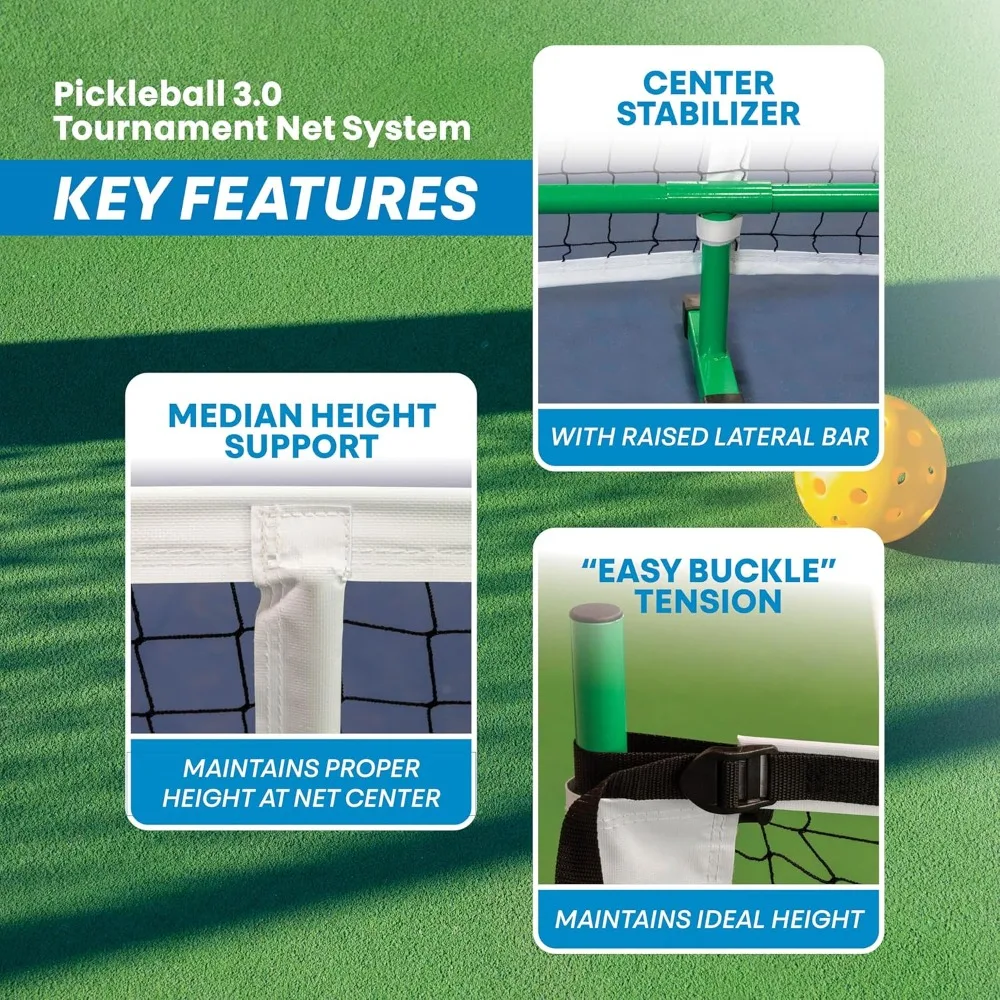 Pickleball 3.0 Tournament Net System

KEY FEATURES

CENTER STABILIZER

WITH RAISED LATERAL BAR

MEDIAN HEIGHT SUPPORT

MAINTAINS PROPER HEIGHT AT NET CENTER

"EASY BUCKLE" TENSION

MAINTAINS IDEAL HEIGHT