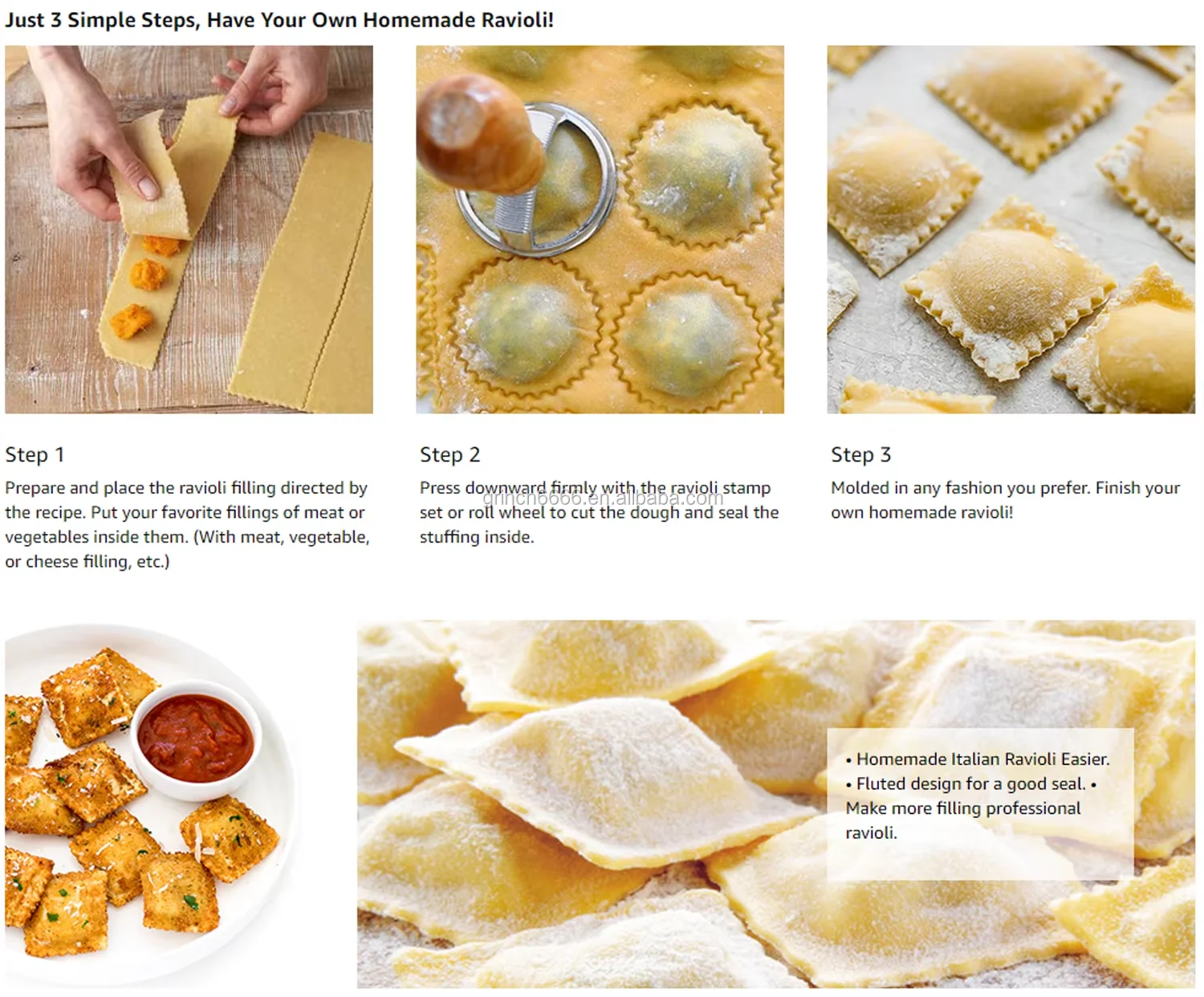 Just 3 Simple Steps, Have Your Own Homemade Ravioli!

Step 1

Prepare and place the ravioli filling directed by the recipe. Put your favorite fillings of meat or vegetables inside them. (With meat, vegetable, or cheese filling, etc.)

Step 2

Press downward firmly with the ravioli stamp set or roll wheel to cut the dough and seal the stuffing inside.

grinch6666.en.alibaba.com

Step 3

Molded in any fashion you prefer. Finish your own homemade ravioli!

• Homemade Italian Ravioli Easier.
• Fluted design for a good seal. • Make more filling professional ravioli.