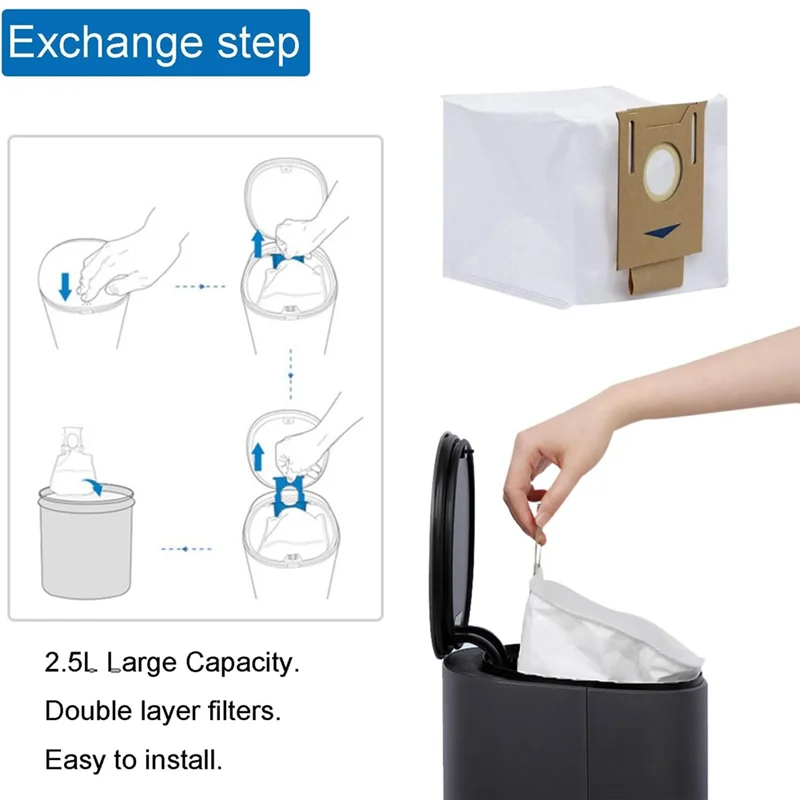 Exchange step

2.5L Large Capacity.

Double layer filters.

Easy to install.