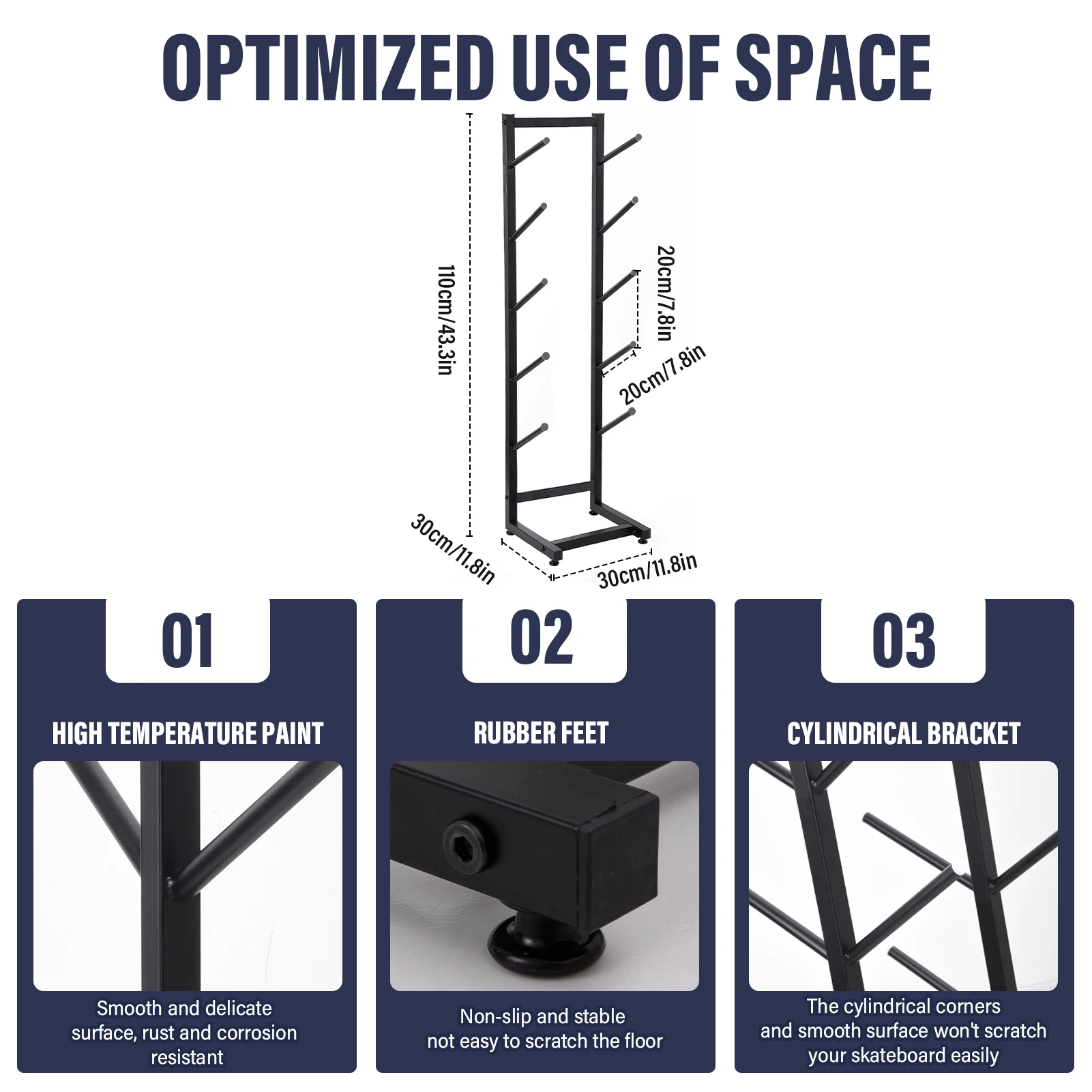 OPTIMIZED USE OF SPACE

110cm/43.3in

20cm/7.8in

20cm/7.8in

30cm/11.8in

30cm/11.8in

01

HIGH TEMPERATURE PAINT

Smooth and delicate surface, rust and corrosion resistant

02

RUBBER FEET

Non-slip and stable not easy to scratch the floor

03

CYLINDRICAL BRACKET

The cylindrical corners and smooth surface won't scratch your skateboard easily