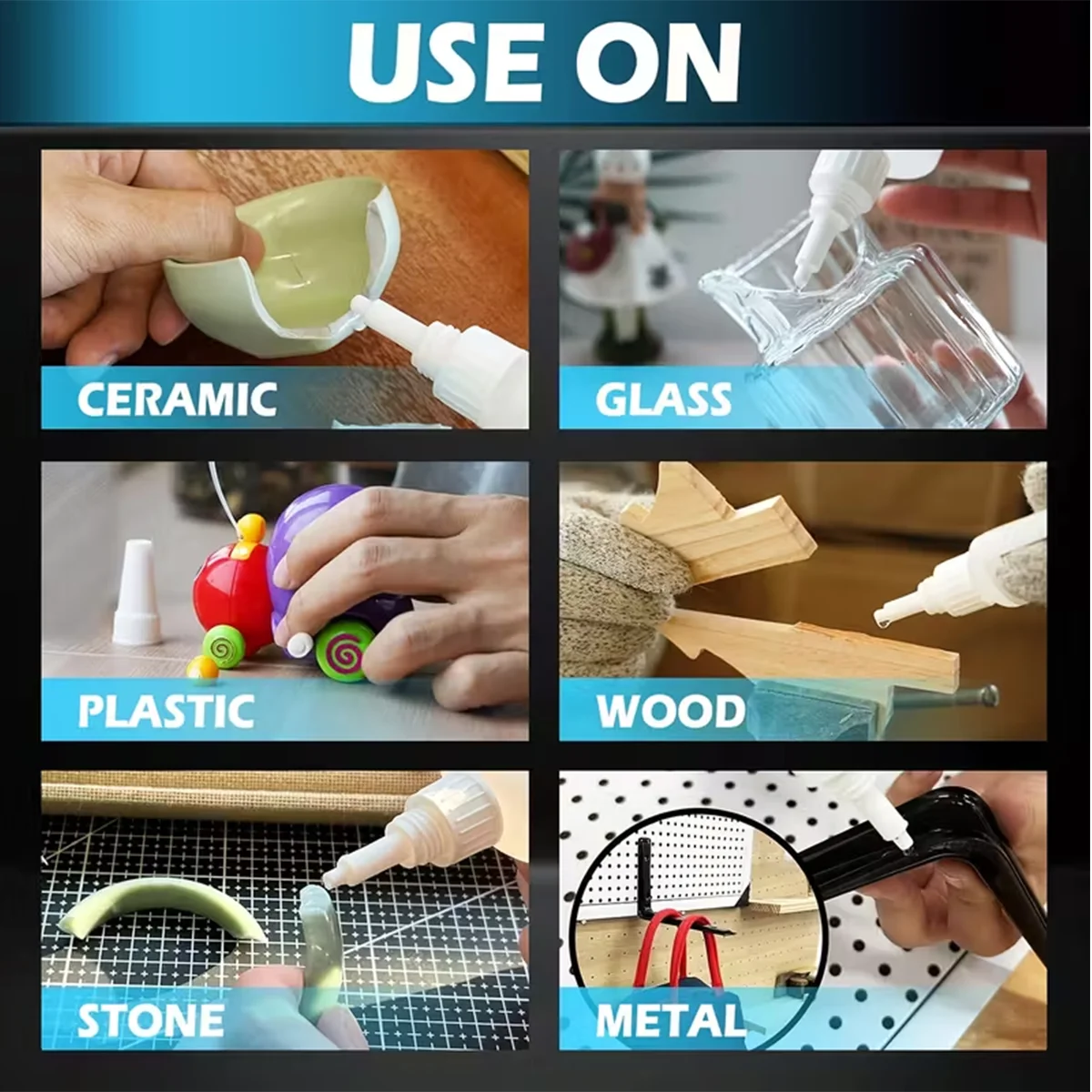 USE ON

CERAMIC

GLASS

PLASTIC

WOOD

STONE

METAL