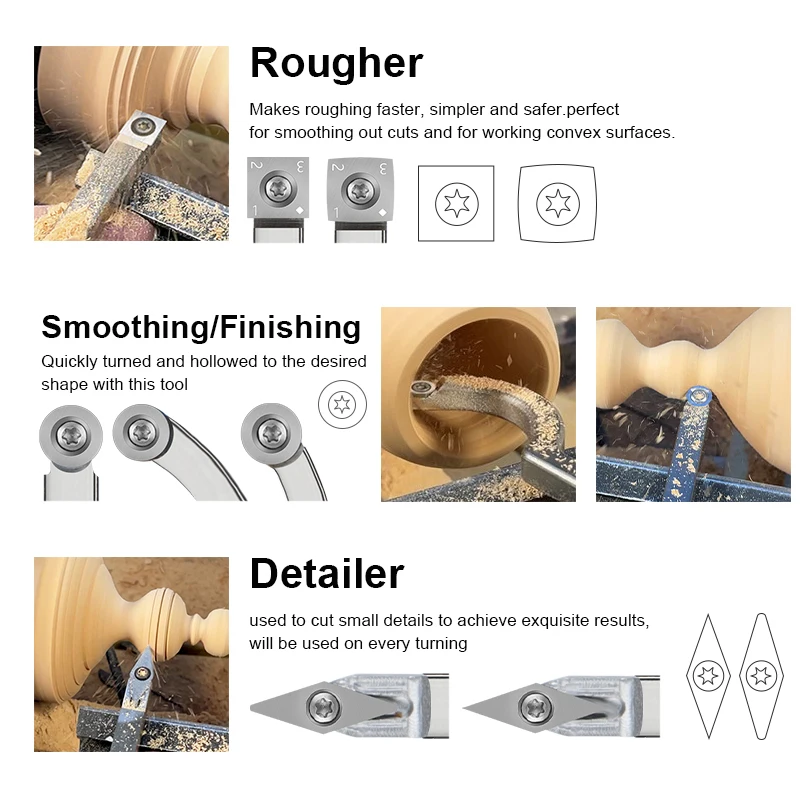 Rougher

Makes roughing faster, simpler and safer.perfect for smoothing out cuts and for working convex surfaces.

2 3
1

2 3
1

Smoothing/Finishing

Quickly turned and hollowed to the desired shape with this tool

Detailer

used to cut small details to achieve exquisite results, will be used on every turning