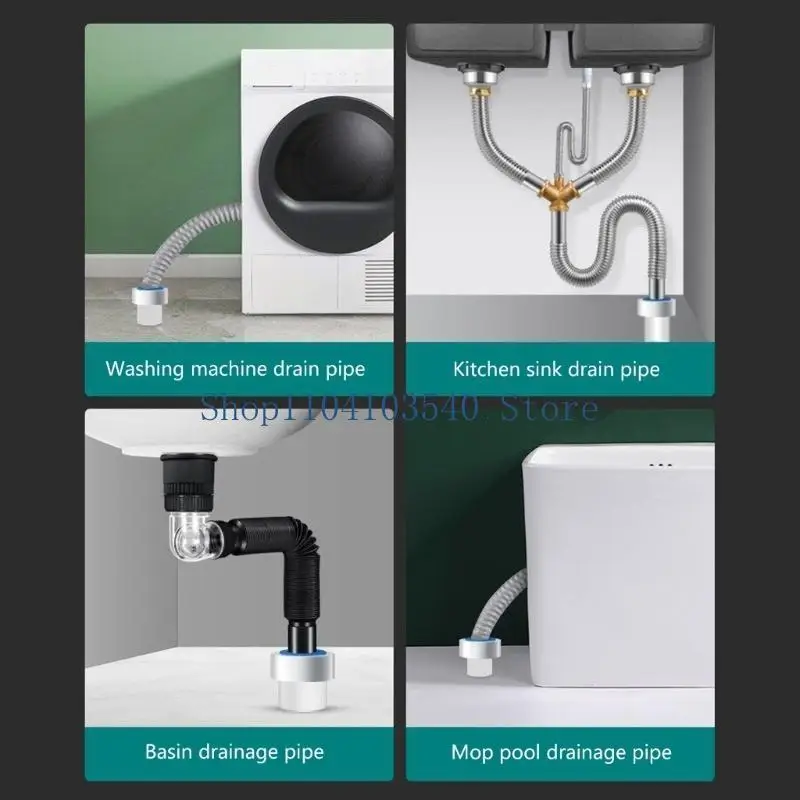 Washing machine drain pipe

Kitchen sink drain pipe

Shop1104103540 Store

Basin drainage pipe

Mop pool drainage pipe