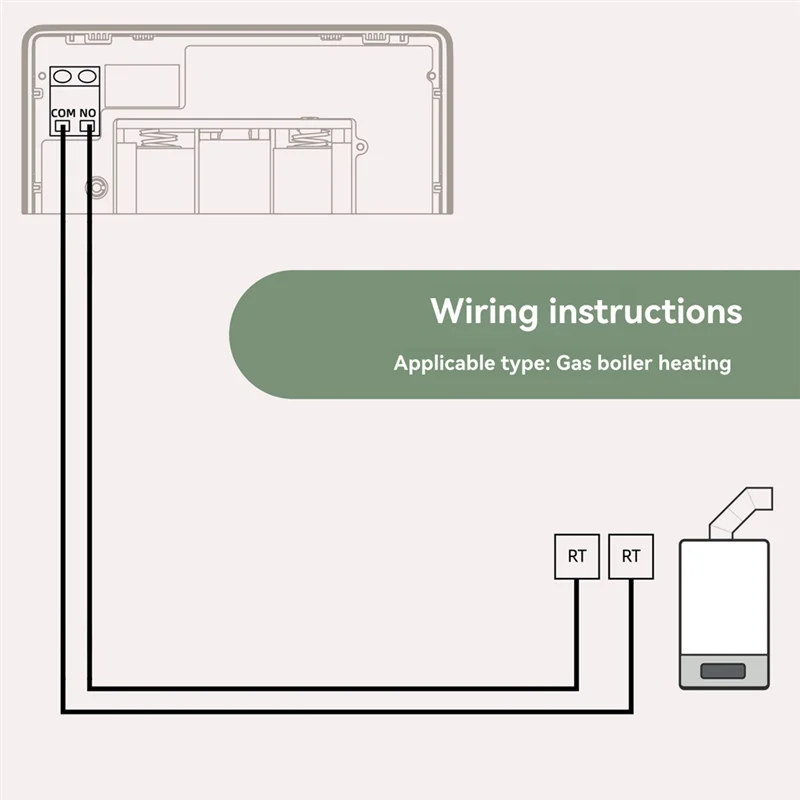 COM NO

Wiring instructions

Applicable type: Gas boiler heating

RT RT