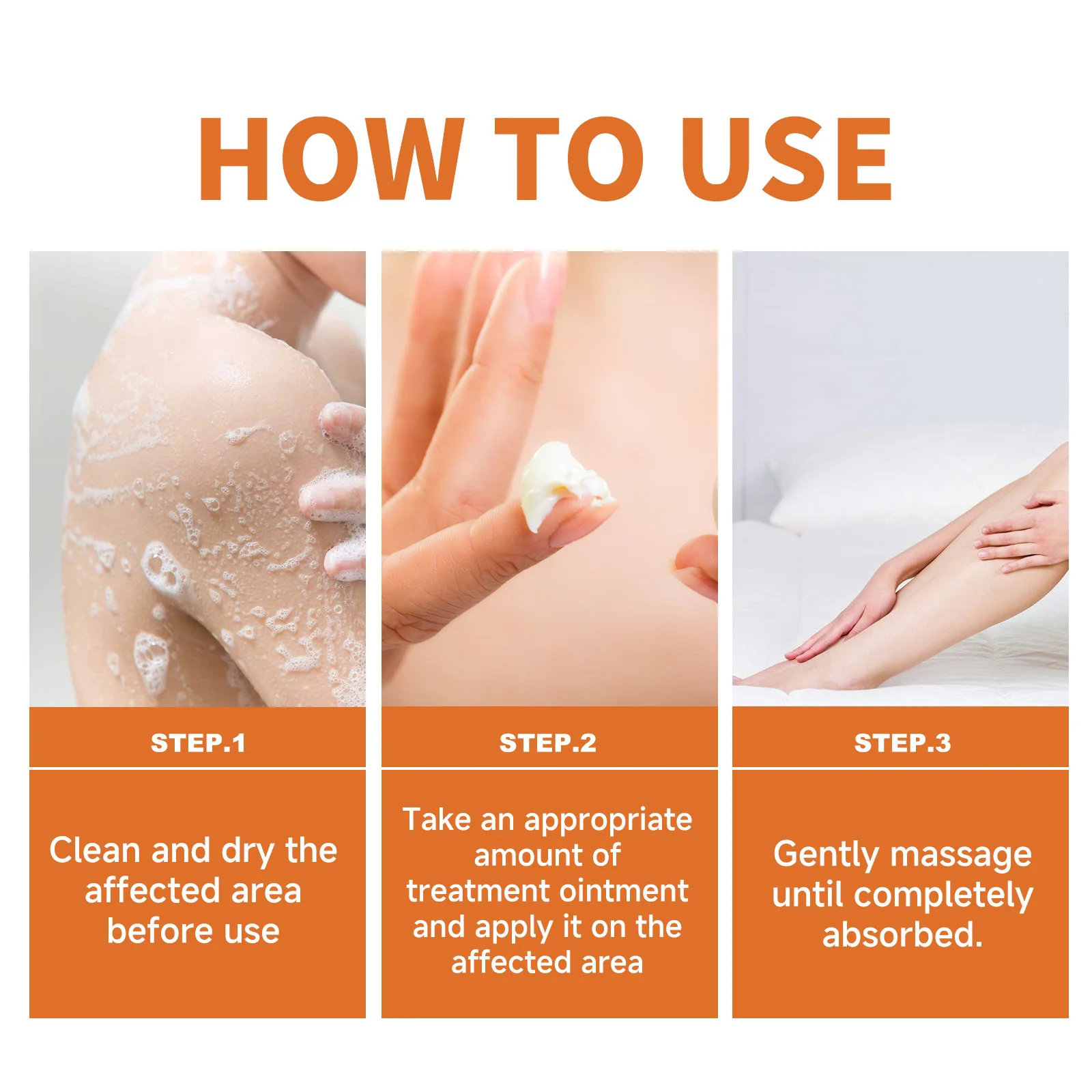 HOW TO USE

STEP.1

Clean and dry the affected area before use

STEP.2

Take an appropriate amount of treatment ointment and apply it on the affected area

STEP.3

Gently massage until completely absorbed.