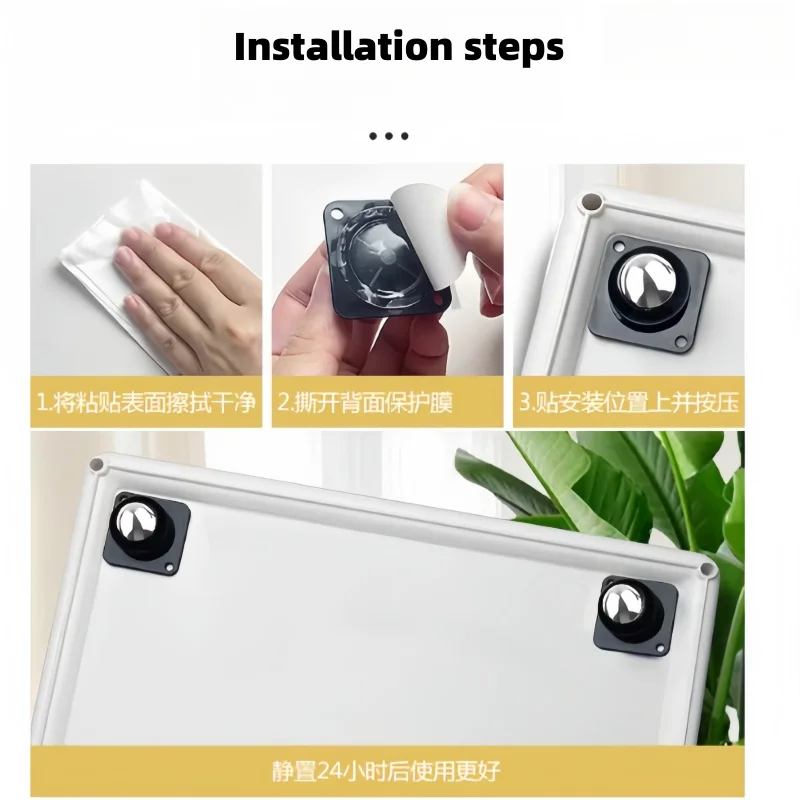 Installation steps

...

1.将粘贴表面擦拭干净

2.撕开背面保护膜

3.贴安装位置上并按压

静置24小时后使用更好