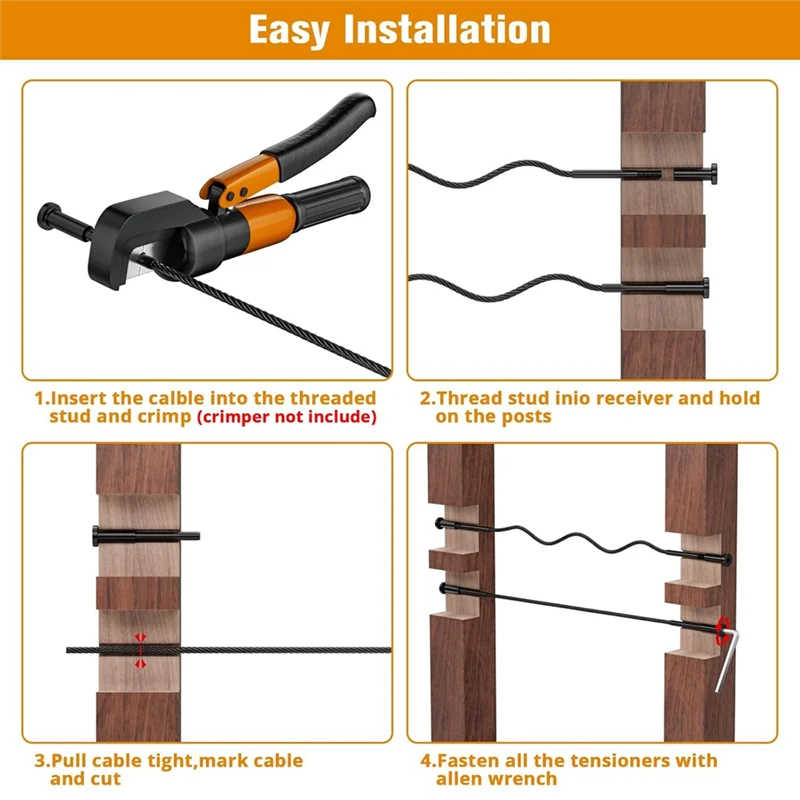 Easy Installation

1.Insert the calble into the threaded stud and crimp (crimper not include)

2.Thread stud inio receiver and hold on the posts

3.Pull cable tight,mark cable and cut

4.Fasten all the tensioners with allen wrench