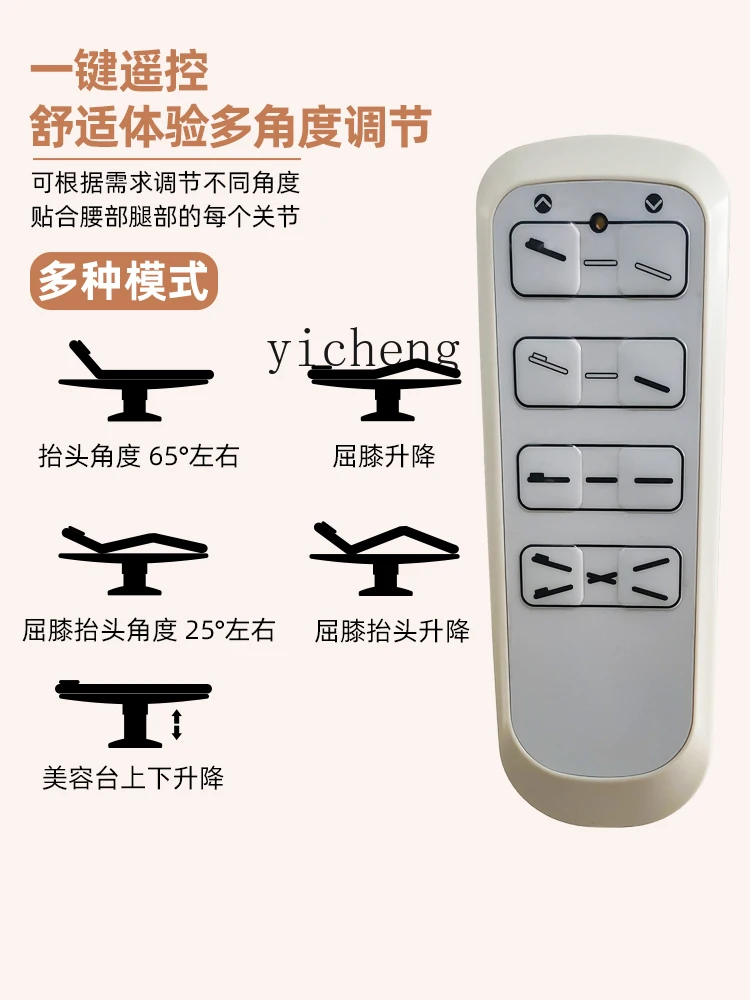 一键遥控
舒适体验多角度调节

可根据需求调节不同角度
贴合腰部腿部的每个关节

多种模式

yicheng

抬头角度 65°左右

屈膝升降

屈膝抬头角度 25°左右

屈膝抬头升降

美容台上下升降