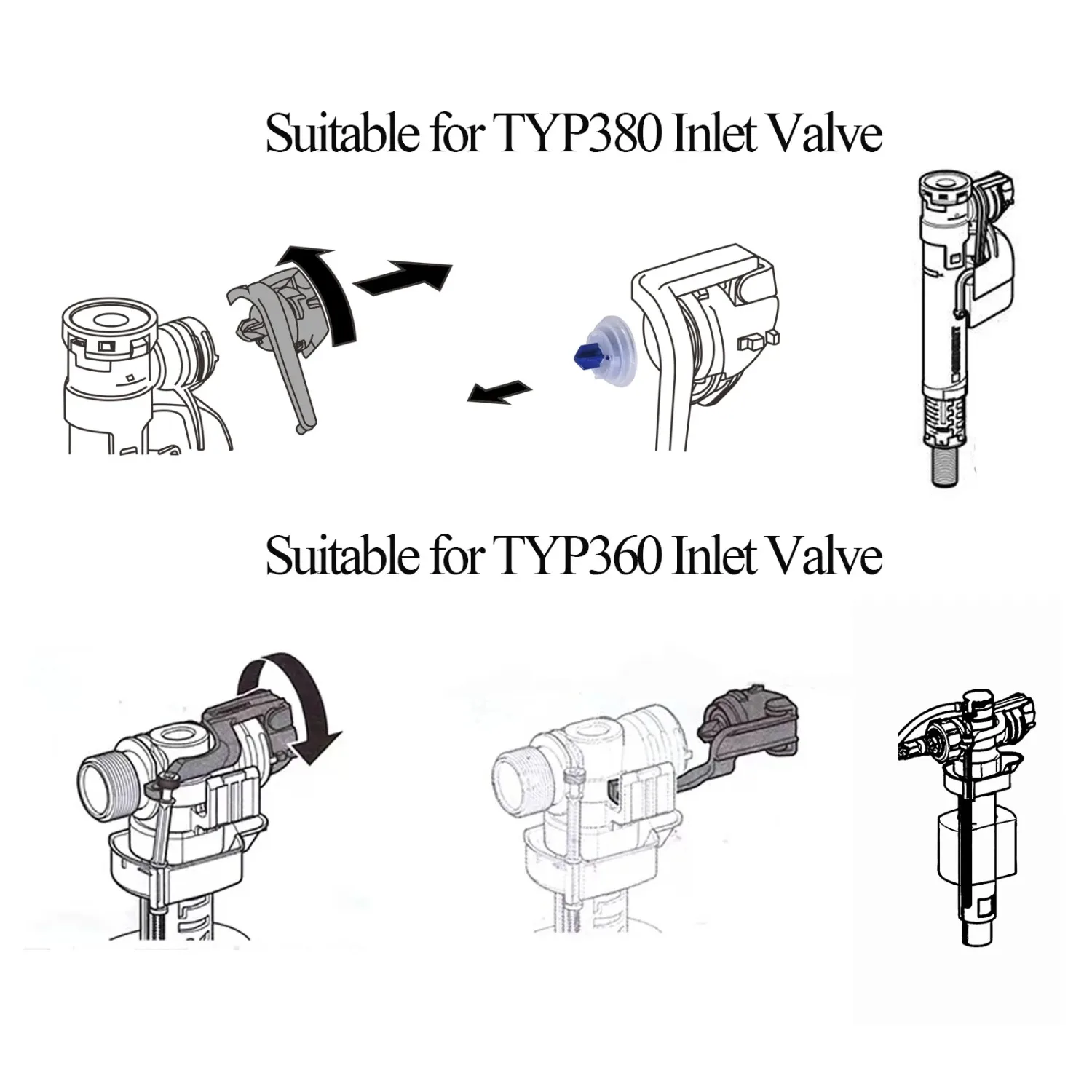 Suitable for TYP380 Inlet Valve

Suitable for TYP360 Inlet Valve