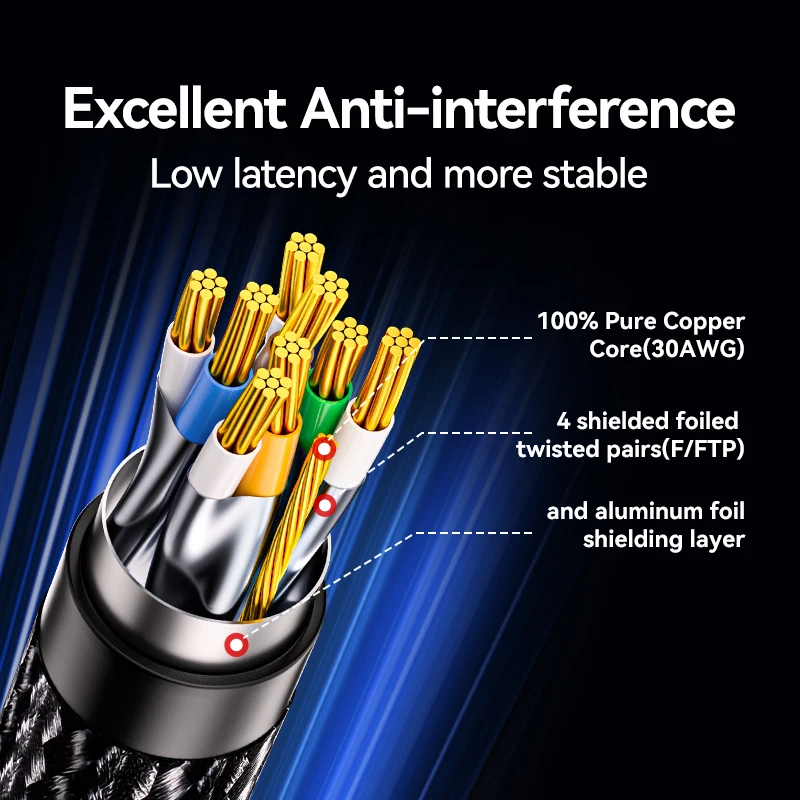 Excellent Anti-interference

Low latency and more stable

100% Pure Copper Core(30AWG)

4 shielded foiled twisted pairs(F/FTP)

and aluminum foil shielding layer