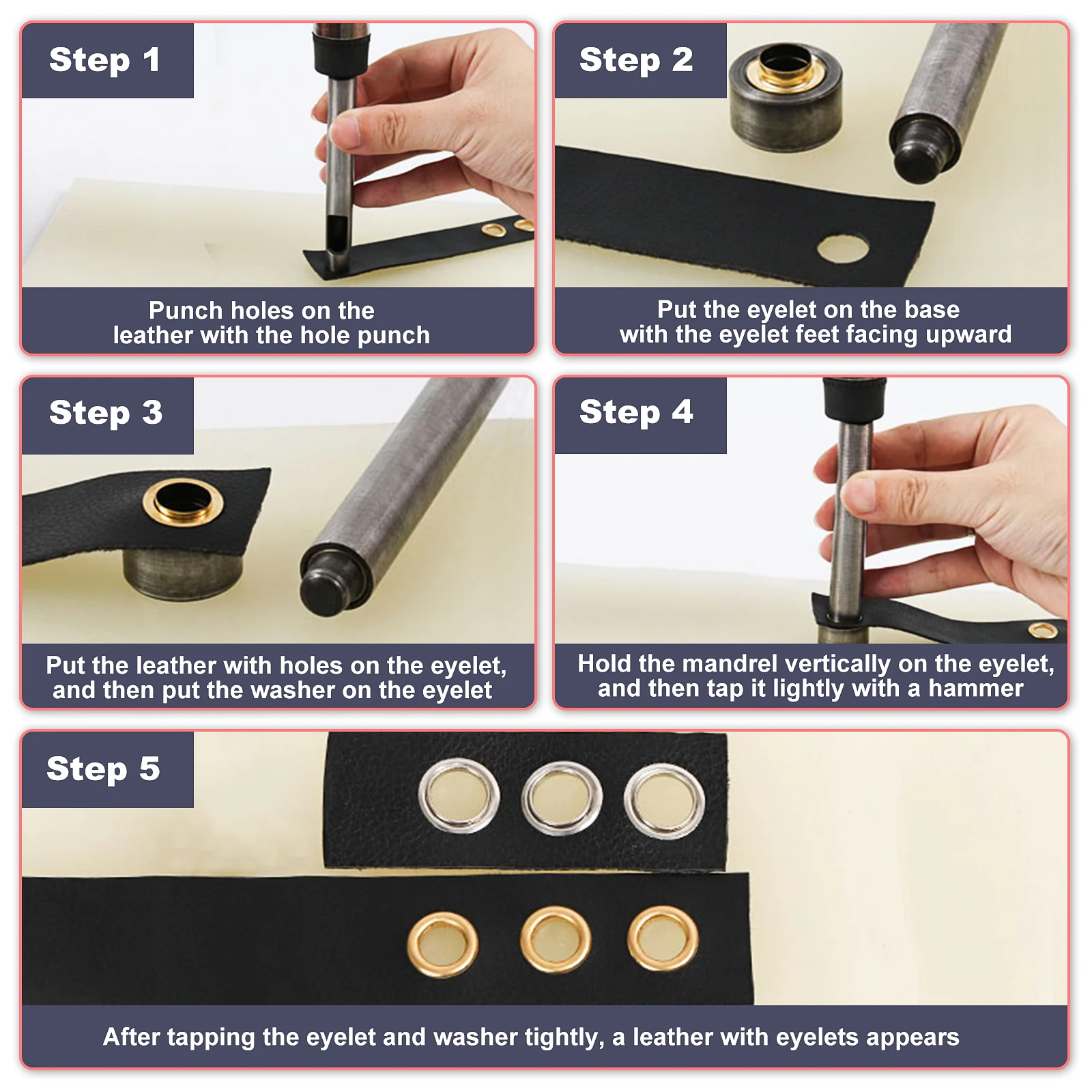 Step 1

Punch holes on the leather with the hole punch

Step 2

Put the eyelet on the base with the eyelet feet facing upward

Step 3

Put the leather with holes on the eyelet, and then put the washer on the eyelet

Step 4

Hold the mandrel vertically on the eyelet, and then tap it lightly with a hammer

Step 5

After tapping the eyelet and washer tightly, a leather with eyelets appears