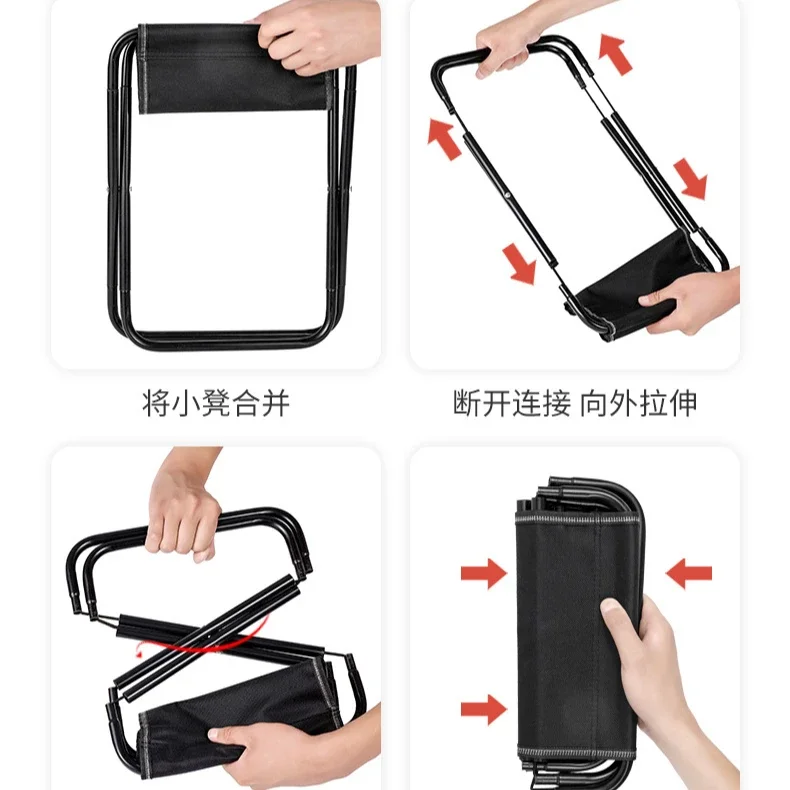 将小凳合并

断开连接 向外拉伸