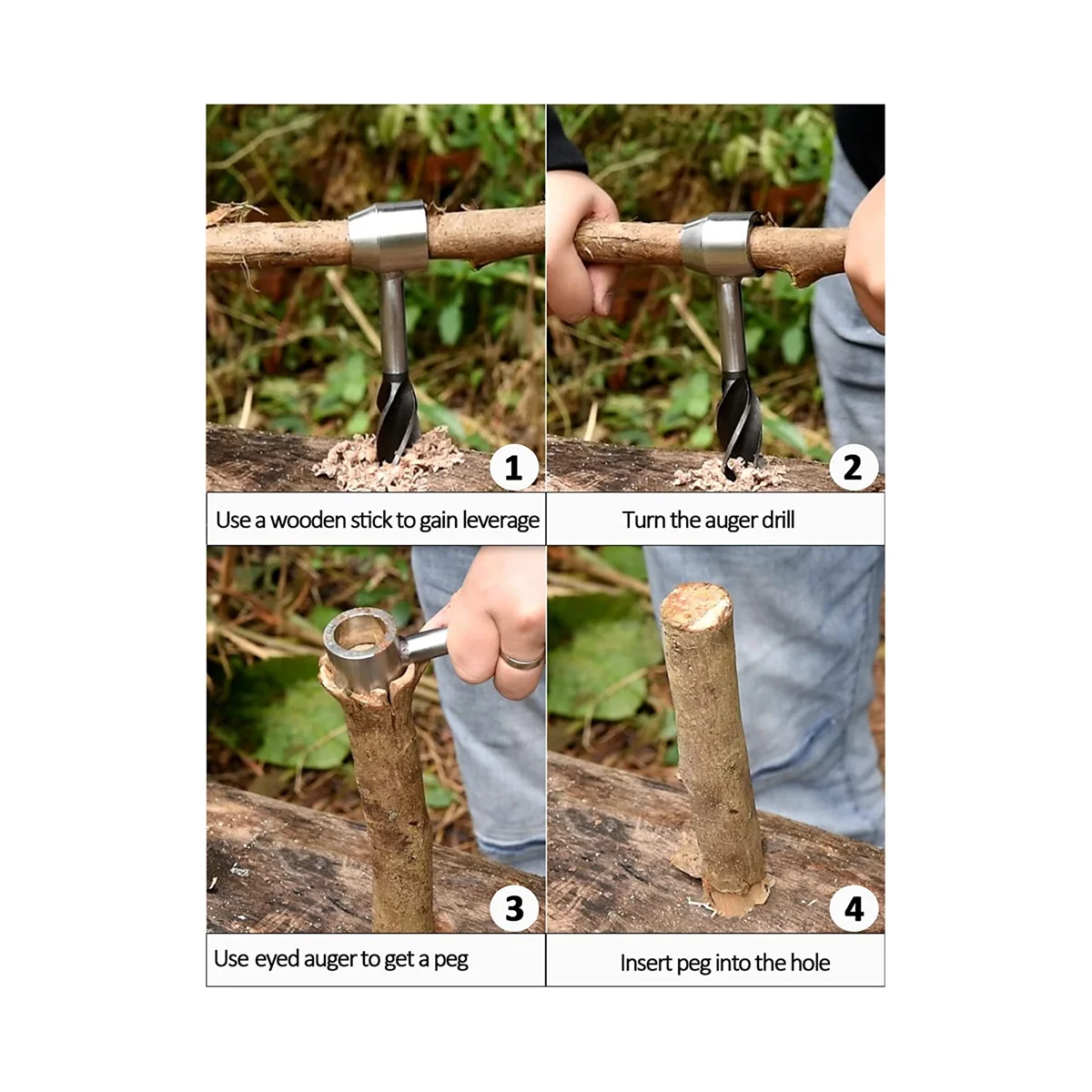 1

Use a wooden stick to gain leverage

2

Turn the auger drill

3

Use eyed auger to get a peg

4

Insert peg into the hole