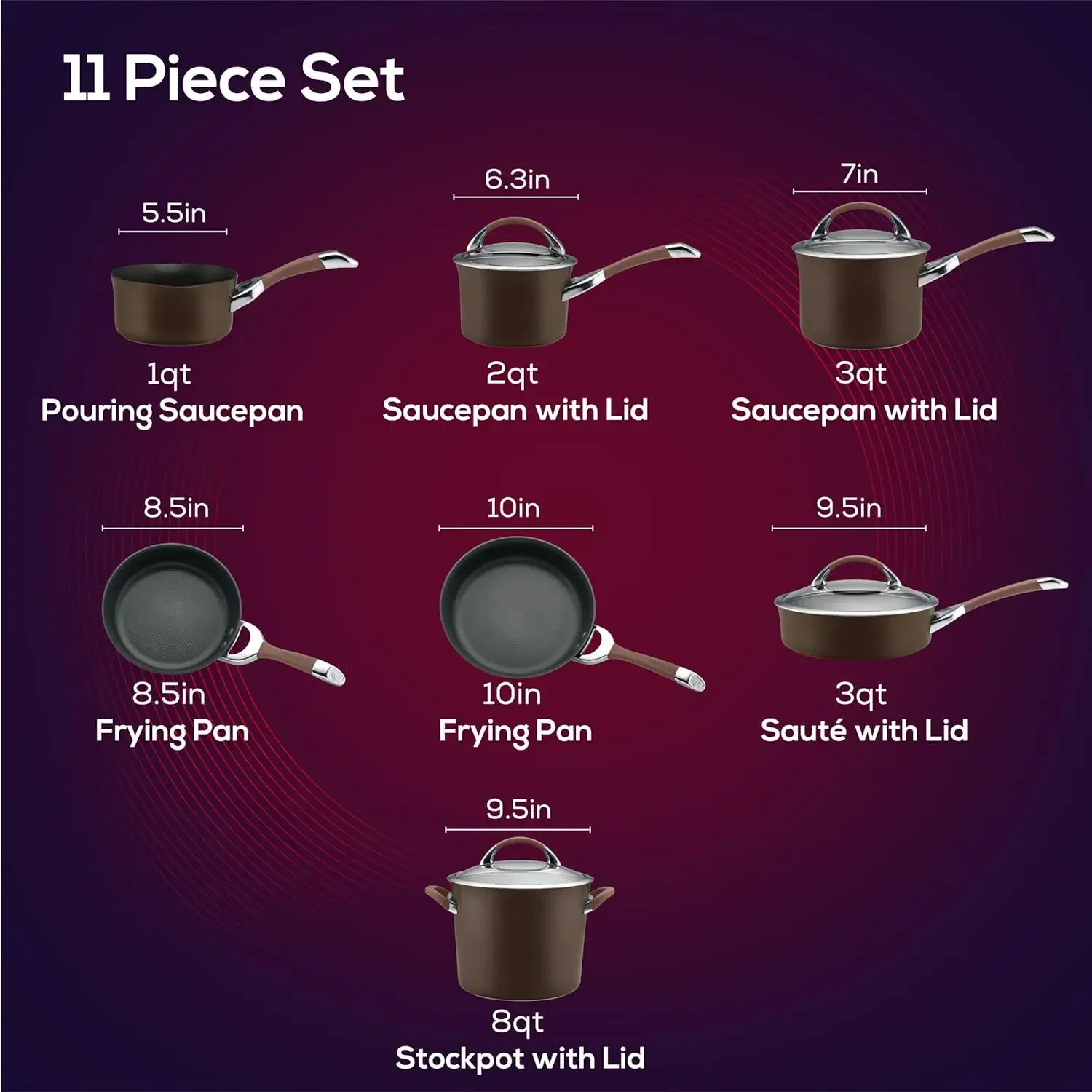 11 Piece Set

5.5in

1qt
Pouring Saucepan

6.3in

2qt
Saucepan with Lid

7in

3qt
Saucepan with Lid

8.5in

8.5in
Frying Pan

10in

10in
Frying Pan

9.5in

3qt
Sauté with Lid

9.5in

8qt
Stockpot with Lid