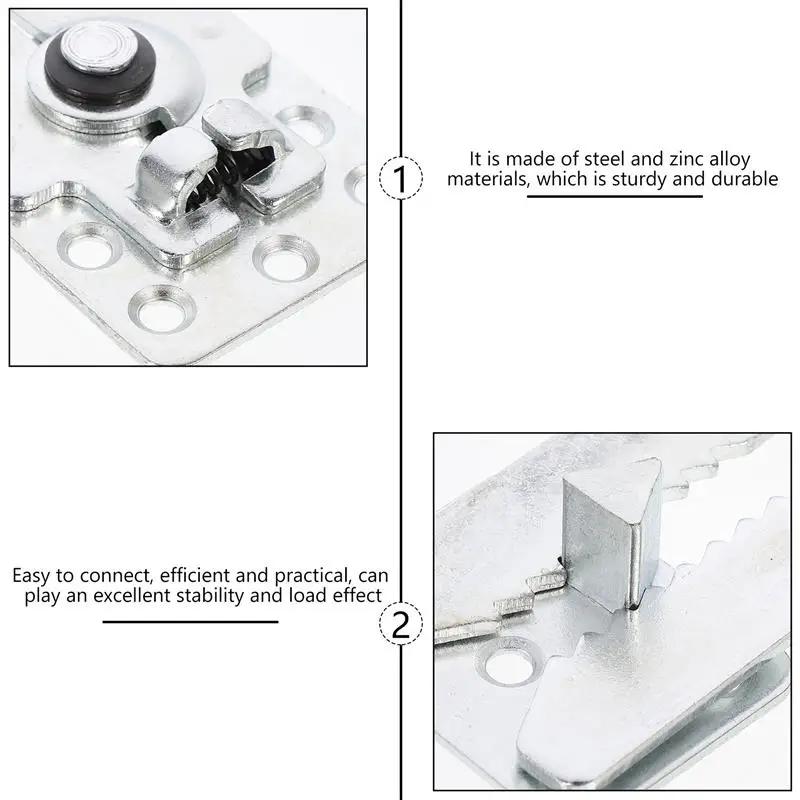 1

It is made of steel and zinc alloy materials, which is sturdy and durable

Easy to connect, efficient and practical, can play an excellent stability and load effect

2