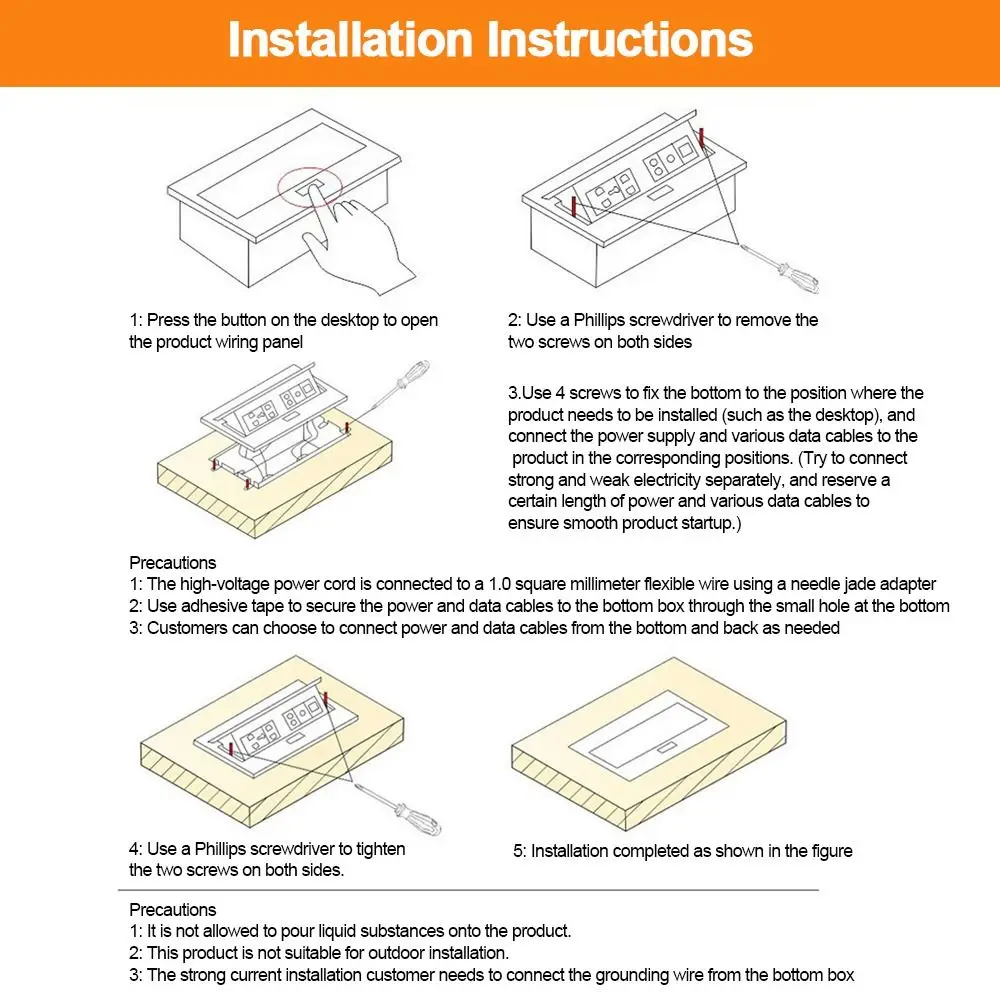 Installation Instructions

1: Press the button on the desktop to open the product wiring panel

2: Use a Phillips screwdriver to remove the two screws on both sides

3.Use 4 screws to fix the bottom to the position where the product needs to be installed (such as the desktop), and connect the power supply and various data cables to the product in the corresponding positions. (Try to connect strong and weak electricity separately, and reserve a certain length of power and various data cables to ensure smooth product startup.)

Precautions
1: The high-voltage power cord is connected to a 1.0 square millimeter flexible wire using a needle jade adapter
2: Use adhesive tape to secure the power and data cables to the bottom box through the small hole at the bottom
3: Customers can choose to connect power and data cables from the bottom and back as needed

4: Use a Phillips screwdriver to tighten the two screws on both sides.

5: Installation completed as shown in the figure

Precautions
1: It is not allowed to pour liquid substances onto the product.
2: This product is not suitable for outdoor installation.
3: The strong current installation customer needs to connect the grounding wire from the bottom box