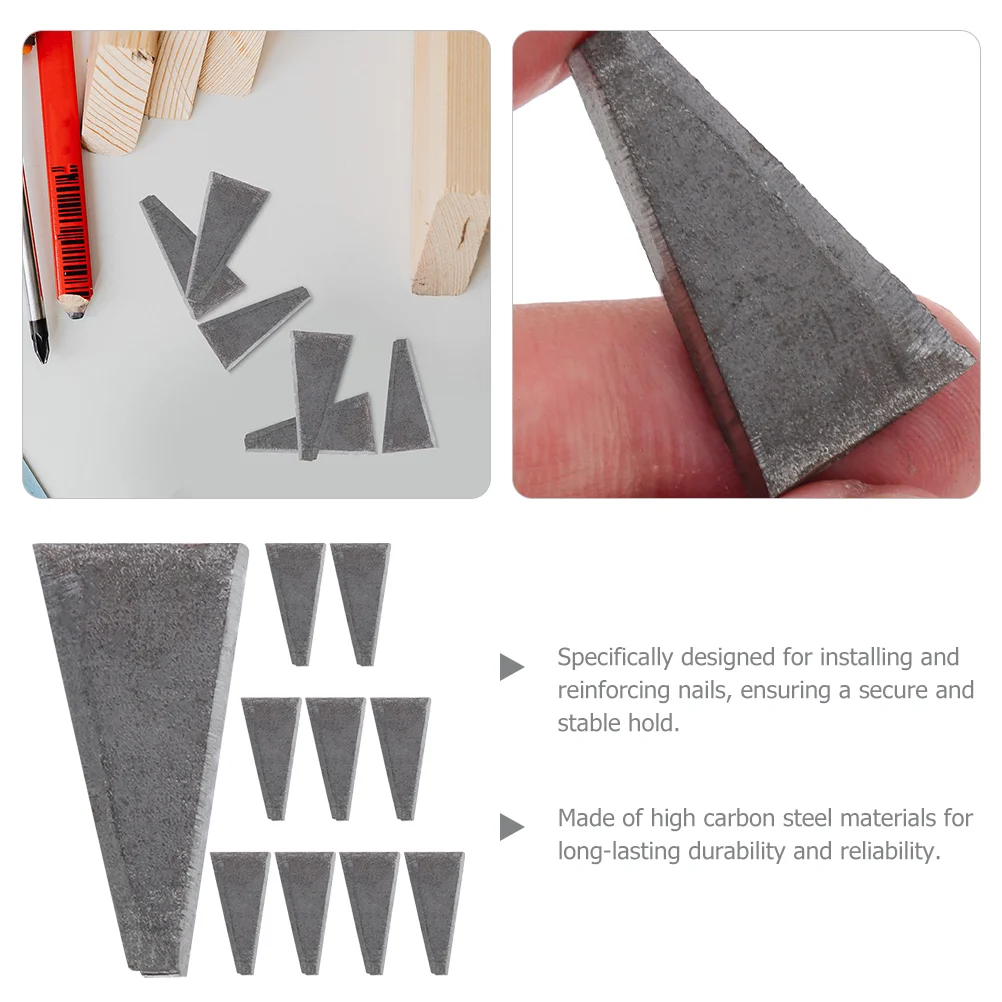 Specifically designed for installing and reinforcing nails, ensuring a secure and stable hold.

Made of high carbon steel materials for long-lasting durability and reliability.