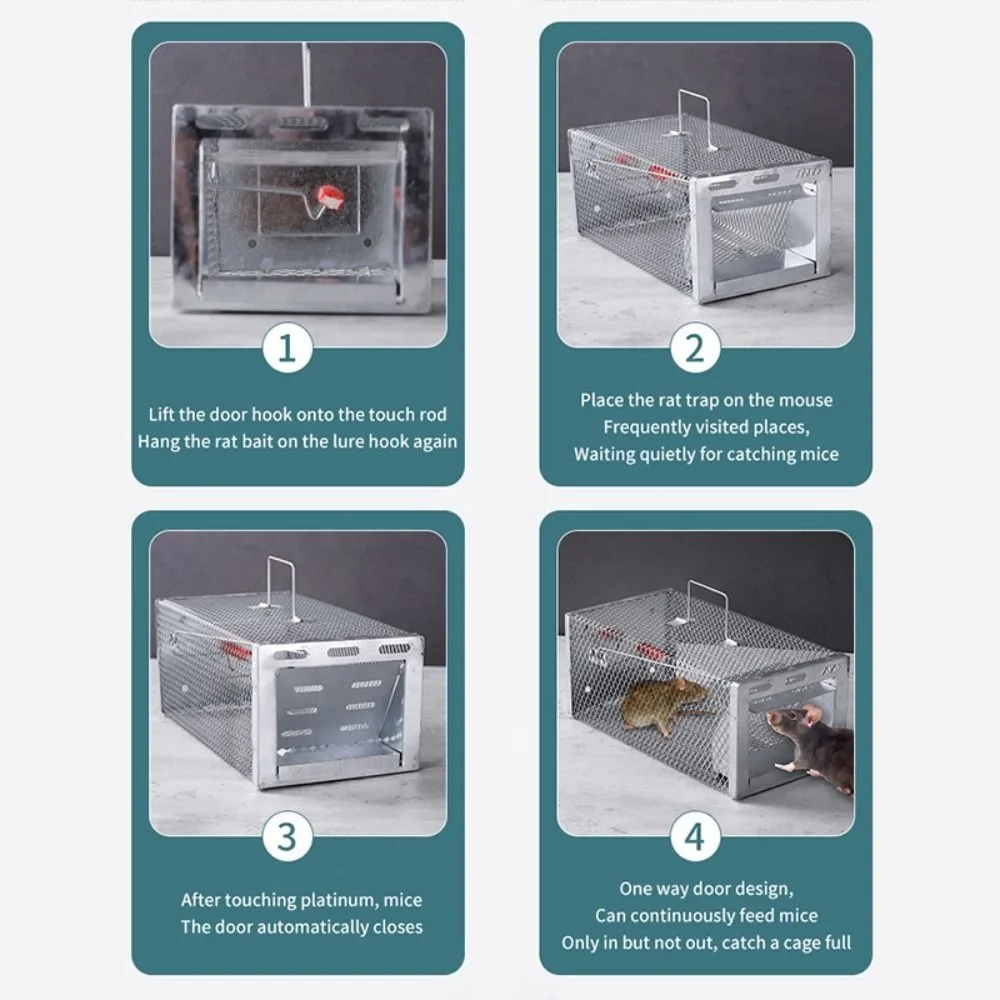 1

Lift the door hook onto the touch rod
Hang the rat bait on the lure hook again

2

Place the rat trap on the mouse
Frequently visited places,
Waiting quietly for catching mice

3

After touching platinum, mice
The door automatically closes

4

One way door design,
Can continuously feed mice
Only in but not out, catch a cage full