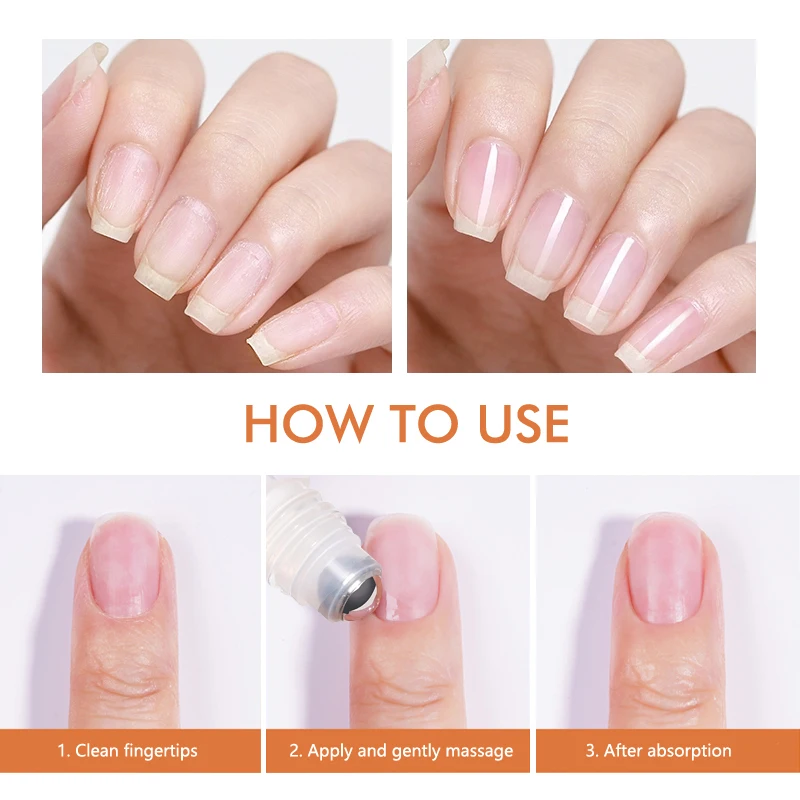 HOW TO USE

1. Clean fingertips

2. Apply and gently massage

3. After absorption