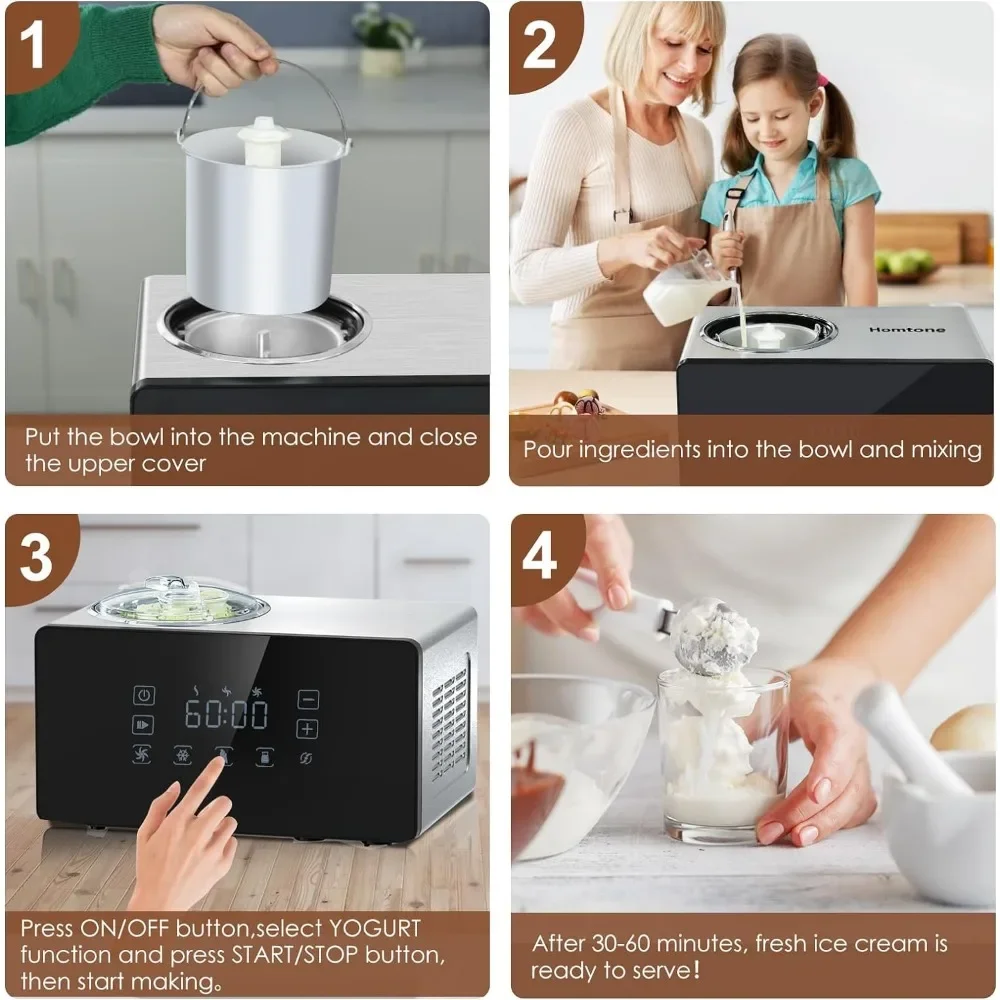 1

Put the bowl into the machine and close the upper cover

2

Homtone

Pour ingredients into the bowl and mixing

3

60:00

Press ON/OFF button,select YOGURT function and press START/STOP button, then start making。

4

After 30-60 minutes, fresh ice cream is ready to serve!