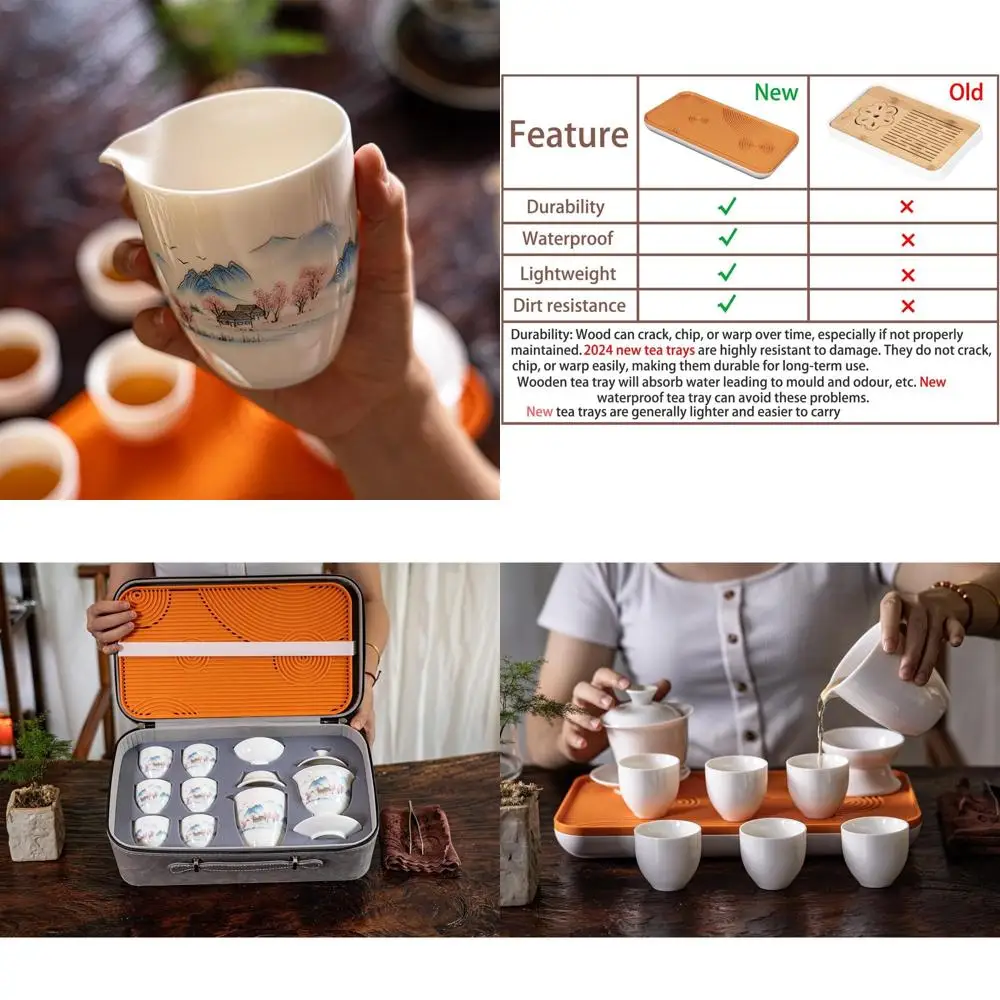 | Feature | New | Old |
|---|---|---|
| Durability | ✓ | × |
| Waterproof | ✓ | × |
| Lightweight | ✓ | × |
| Dirt resistance | ✓ | × |

Durability: Wood can crack, chip, or warp over time, especially if not properly maintained. 2024 new tea trays are highly resistant to damage. They do not crack, chip, or warp easily, making them durable for long-term use.
Wooden tea tray will absorb water leading to mould and odour, etc. New waterproof tea tray can avoid these problems.
New tea trays are generally lighter and easier to carry