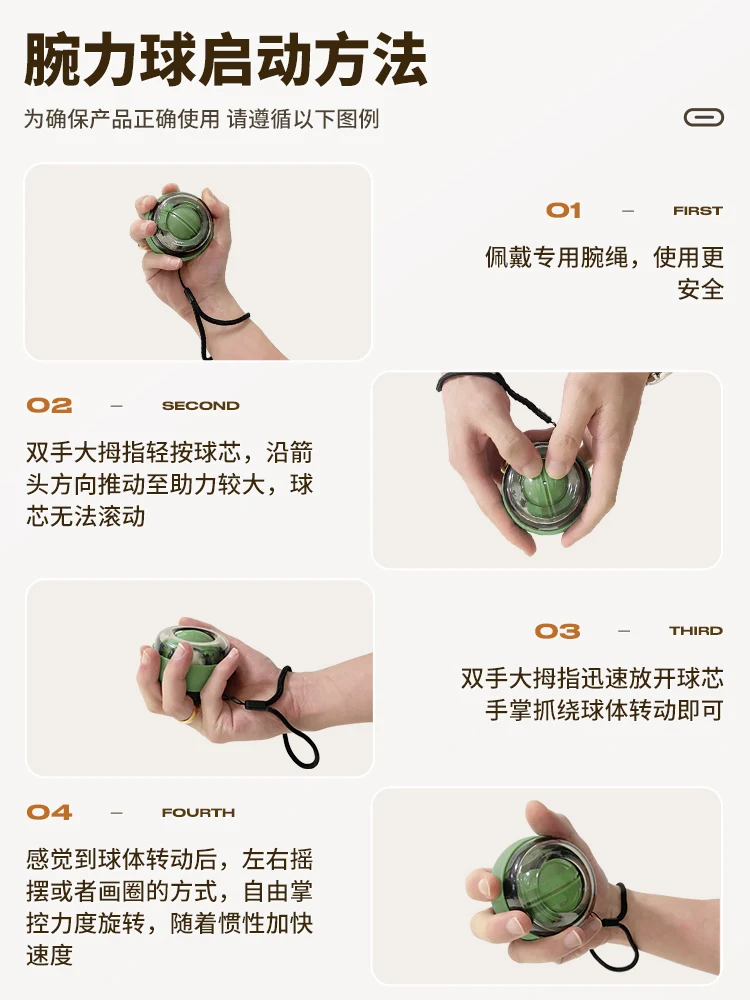 腕力球启动方法

为确保产品正确使用 请遵循以下图例

01 — FIRST

佩戴专用腕绳，使用更安全

02 — SECOND

双手大拇指轻按球芯，沿箭头方向推动至助力较大，球芯无法滚动

03 — THIRD

双手大拇指迅速放开球芯
手掌抓绕球体转动即可

04 — FOURTH

感觉到球体转动后，左右摇摆或者画圈的方式，自由掌控力度旋转，随着惯性加快速度