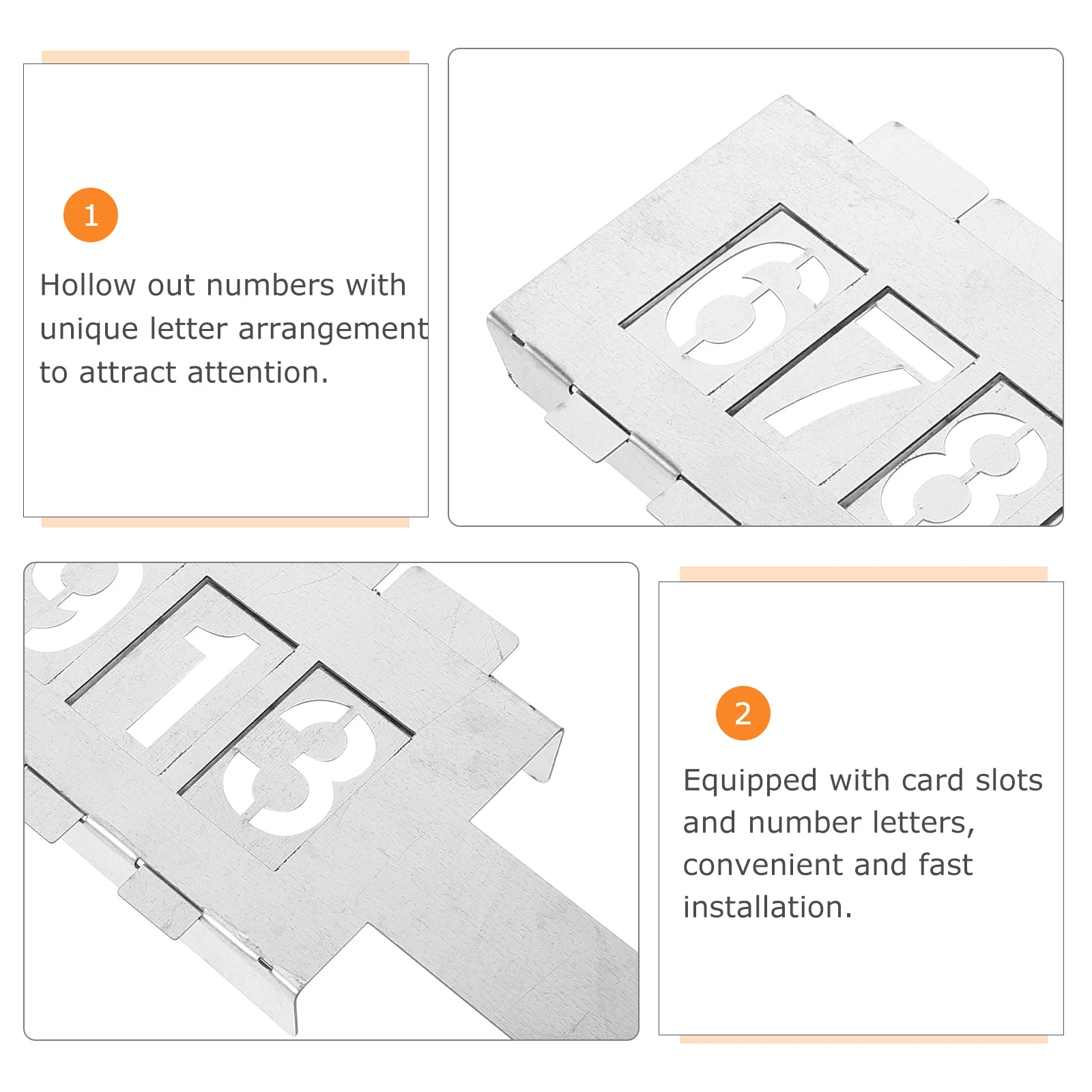 1

Hollow out numbers with unique letter arrangement to attract attention.

6 7 8

3 1 3

2

Equipped with card slots and number letters, convenient and fast installation.