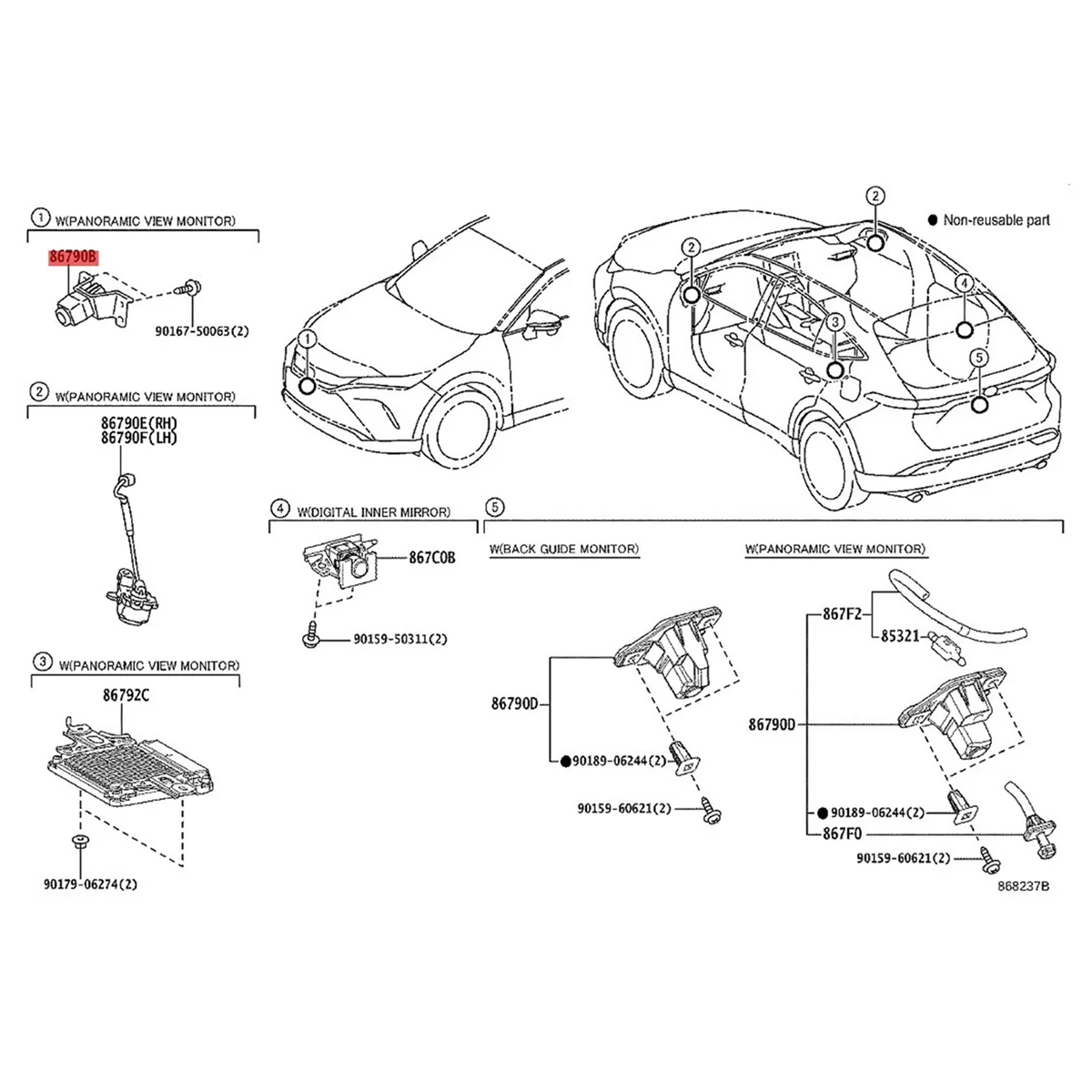 1 W(PANORAMIC VIEW MONITOR)

86790B

90167-50063(2)

2 W(PANORAMIC VIEW MONITOR)

86790E(RH)
86790F(LH)

3 W(PANORAMIC VIEW MONITOR)

86792C

90179-06274(2)

1

2

2

3

4

5

● Non-reusable part

4 W(DIGITAL INNER MIRROR)

867C0B

90159-50311(2)

5

W(BACK GUIDE MONITOR)

86790D

● 90189-06244(2)

90159-60621(2)

W(PANORAMIC VIEW MONITOR)

867F2

85321

86790D

● 90189-06244(2)

867F0

90159-60621(2)

868237B