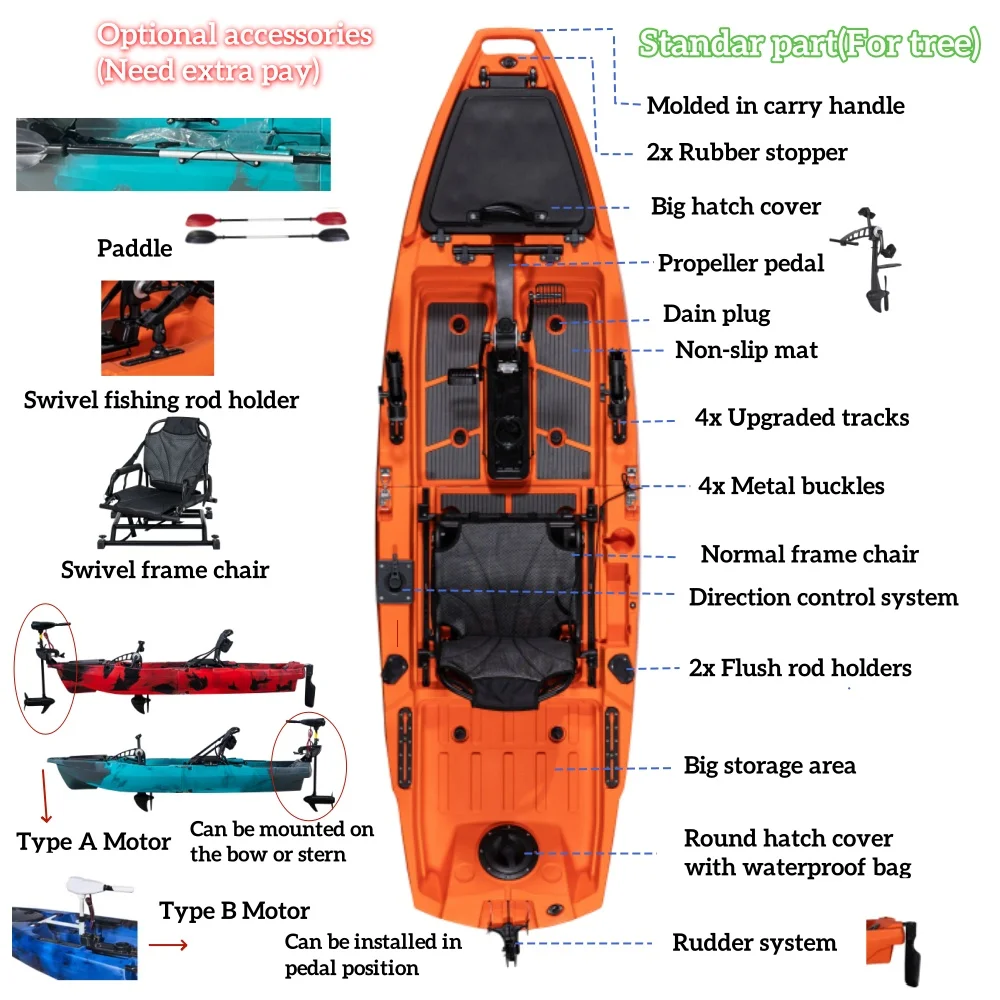 Optional accessories
(Need extra pay)

Paddle

Swivel fishing rod holder

Swivel frame chair

Type A Motor

Can be mounted on the bow or stern

Type B Motor

Can be installed in pedal position

Standar part(For tree)

Molded in carry handle

2x Rubber stopper

Big hatch cover

Propeller pedal

Dain plug

Non-slip mat

4x Upgraded tracks

4x Metal buckles

Normal frame chair

Direction control system

2x Flush rod holders

Big storage area

Round hatch cover with waterproof bag

Rudder system