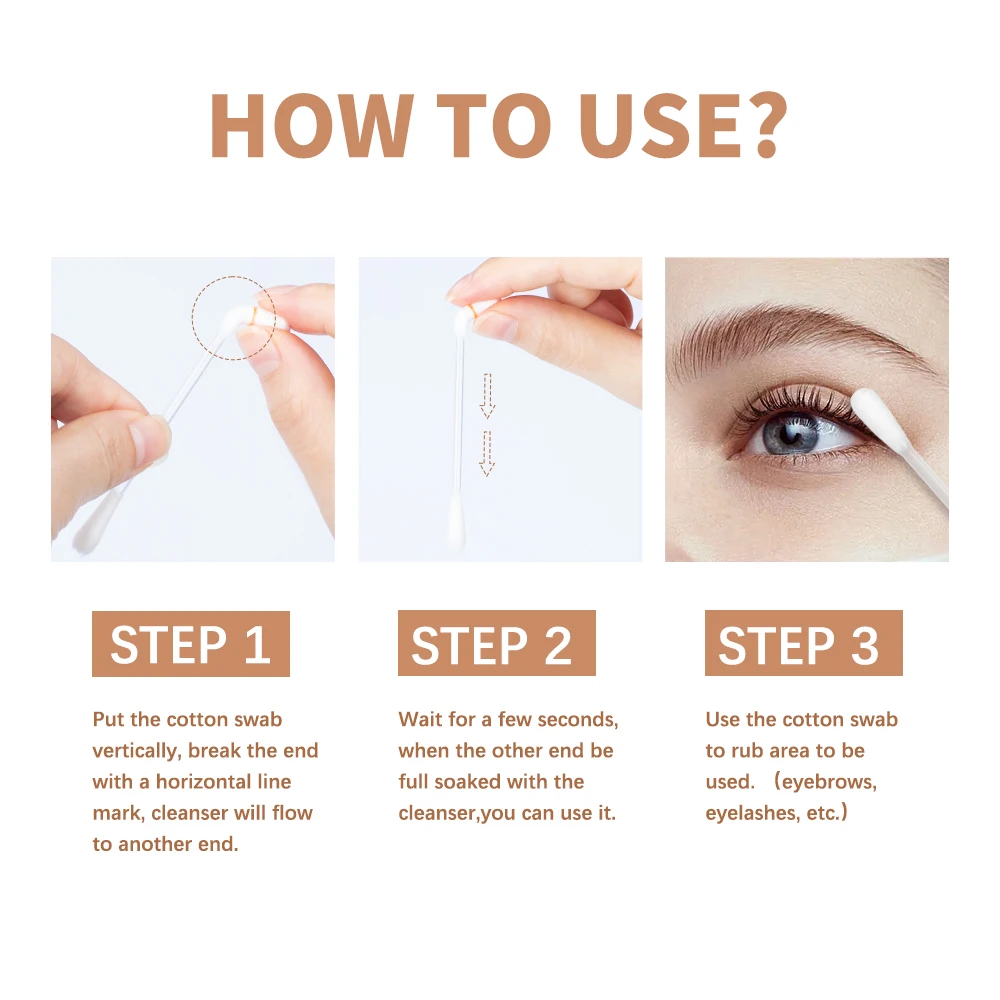 HOW TO USE?

STEP 1

Put the cotton swab vertically, break the end with a horizontal line mark, cleanser will flow to another end.

STEP 2

Wait for a few seconds, when the other end be full soaked with the cleanser,you can use it.

STEP 3

Use the cotton swab to rub area to be used. （eyebrows, eyelashes, etc.）