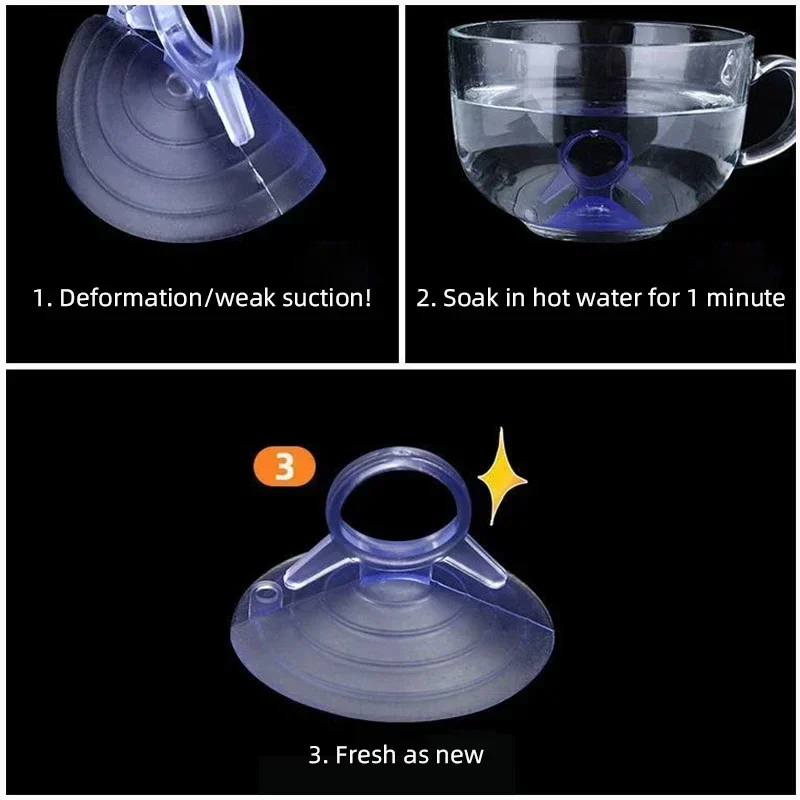 1. Deformation/weak suction!

2. Soak in hot water for 1 minute

3

3. Fresh as new