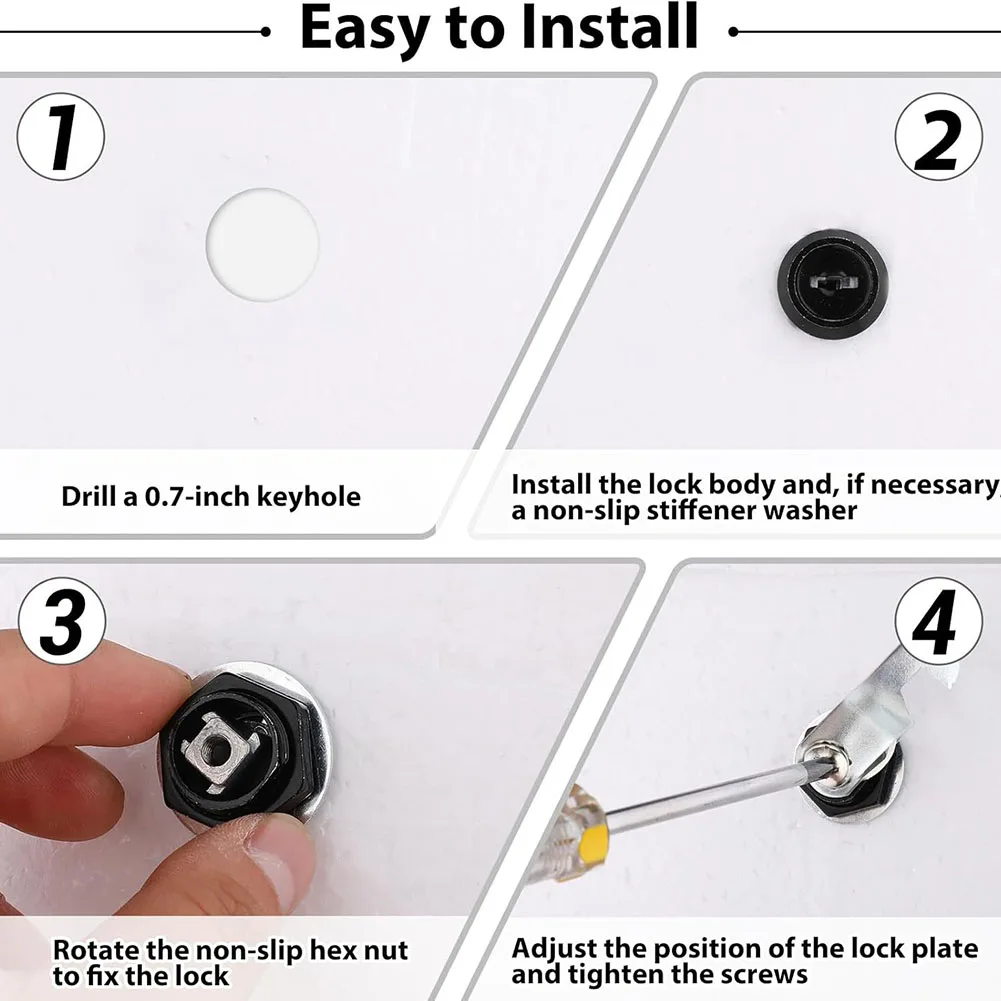 Easy to Install

1

Drill a 0.7-inch keyhole

2

Install the lock body and, if necessary, a non-slip stiffener washer

3

Rotate the non-slip hex nut to fix the lock

4

Adjust the position of the lock plate and tighten the screws