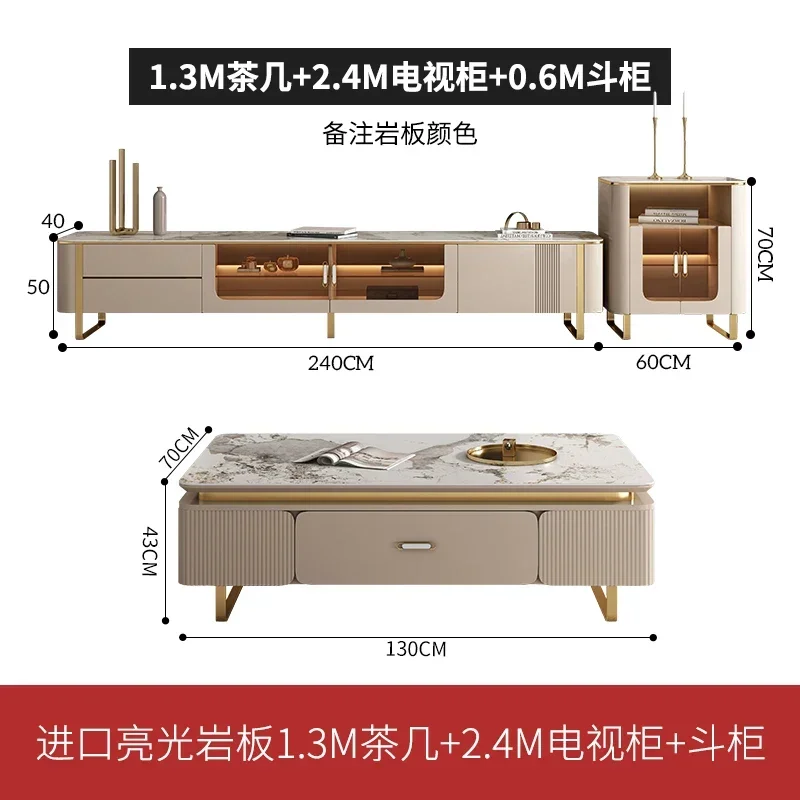 1.3M茶几+2.4M电视柜+0.6M斗柜

备注岩板颜色

40

50

70CM

240CM

60CM

70CM

43CM

130CM

进口亮光岩板1.3M茶几+2.4M电视柜+斗柜