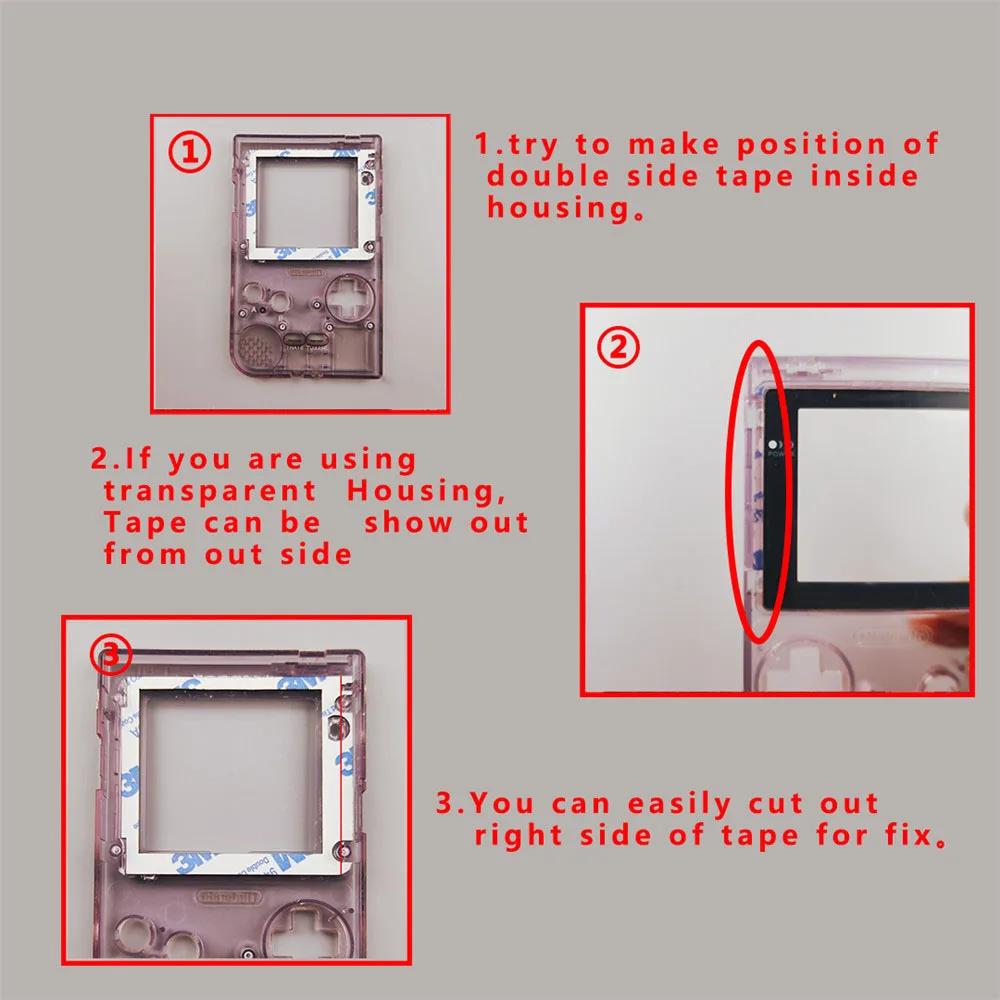 ①

1.try to make position of double side tape inside housing。

②

2.If you are using transparent Housing, Tape can be show out from out side

③

3.You can easily cut out right side of tape for fix。