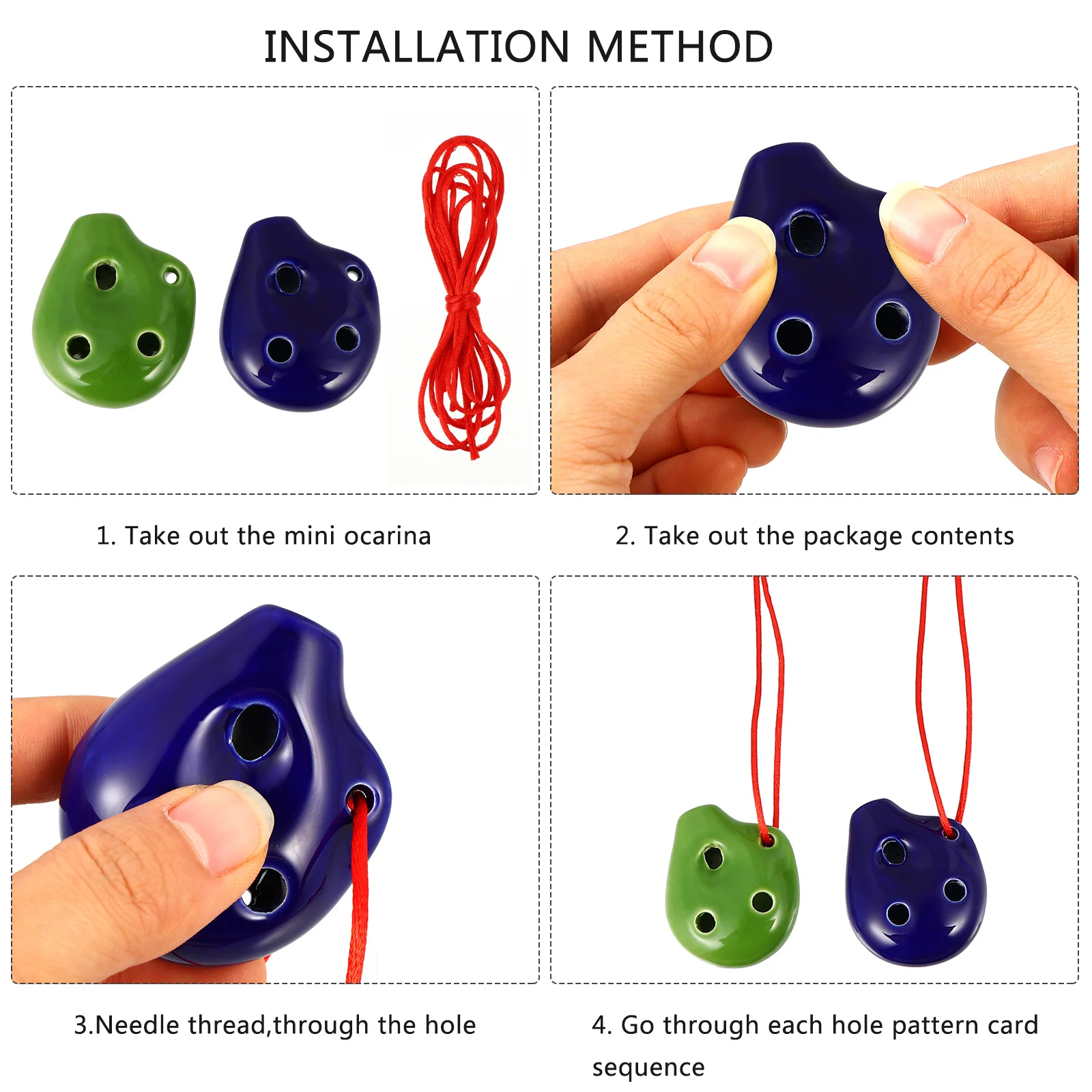 INSTALLATION METHOD

1. Take out the mini ocarina

2. Take out the package contents

3.Needle thread,through the hole

4. Go through each hole pattern card sequence